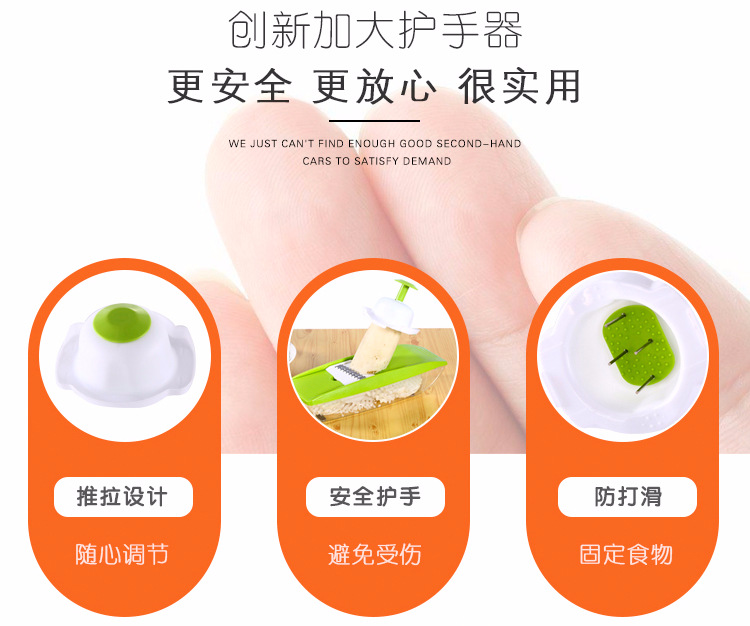 创新加大护手器

更安全 更放心 很实用

WE JUST CAN'T FIND ENOUGH GOOD SECOND-HAND CARS TO SATISFY DEMAND

推拉设计

随心调节

安全护手

避免受伤

防打滑

固定食物