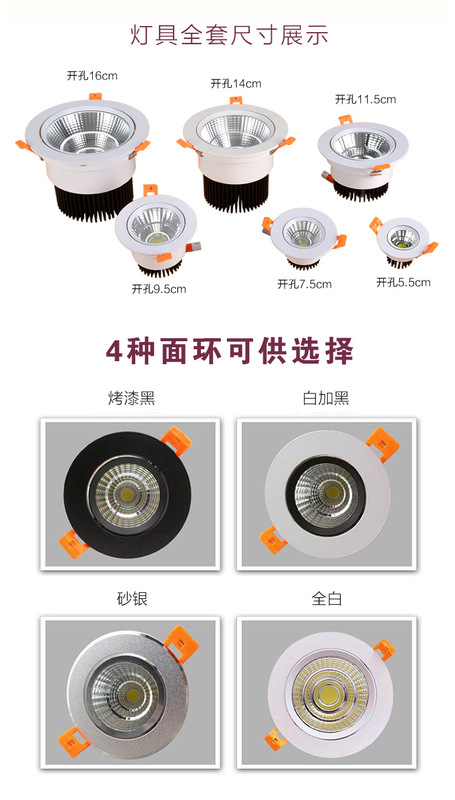 灯具全套尺寸展示

开孔16cm

开孔14cm

开孔11.5cm

开孔9.5cm

开孔7.5cm

开孔5.5cm

4种面环可供选择

烤漆黑

白加黑

砂银

全白