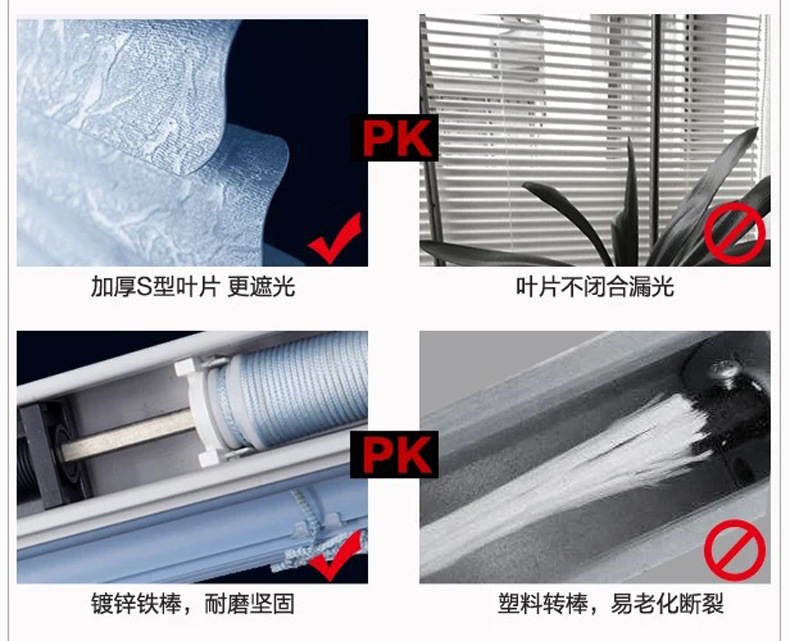 PK

加厚S型叶片 更遮光

叶片不闭合漏光

PK

镀锌铁棒，耐磨坚固

塑料转棒，易老化断裂