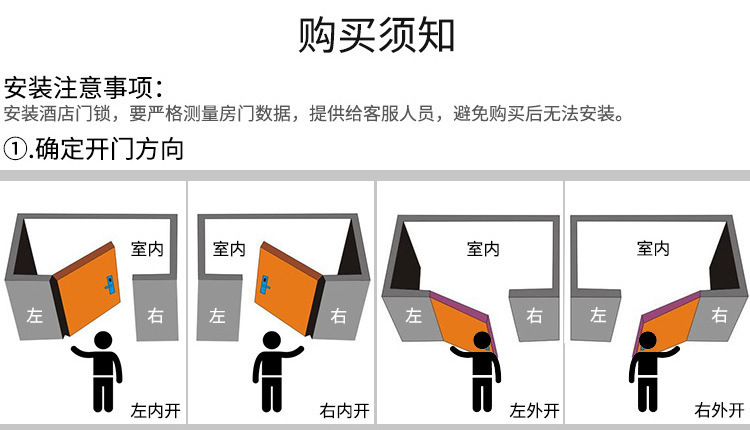 购买须知

安装注意事项：
安装酒店门锁，要严格测量房门数据，提供给客服人员，避免购买后无法安装。

①.确定开门方向

室内
左
右
左内开

室内
左
右
右内开

室内
左
右
左外开

室内
左
右
右外开