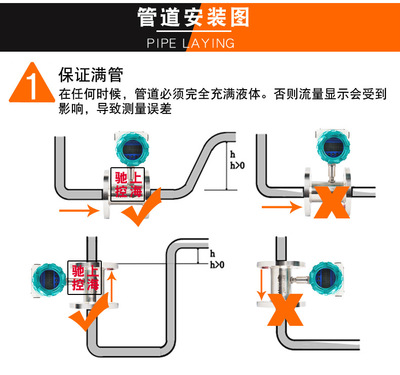 管道安装图
PIPE LAYING

1
保证满管
在任何时候，管道必须完全充满液体。否则流量显示会受到影响，导致测量误差

驰上
控海
h
h>0

驰上
控海
h
h>0