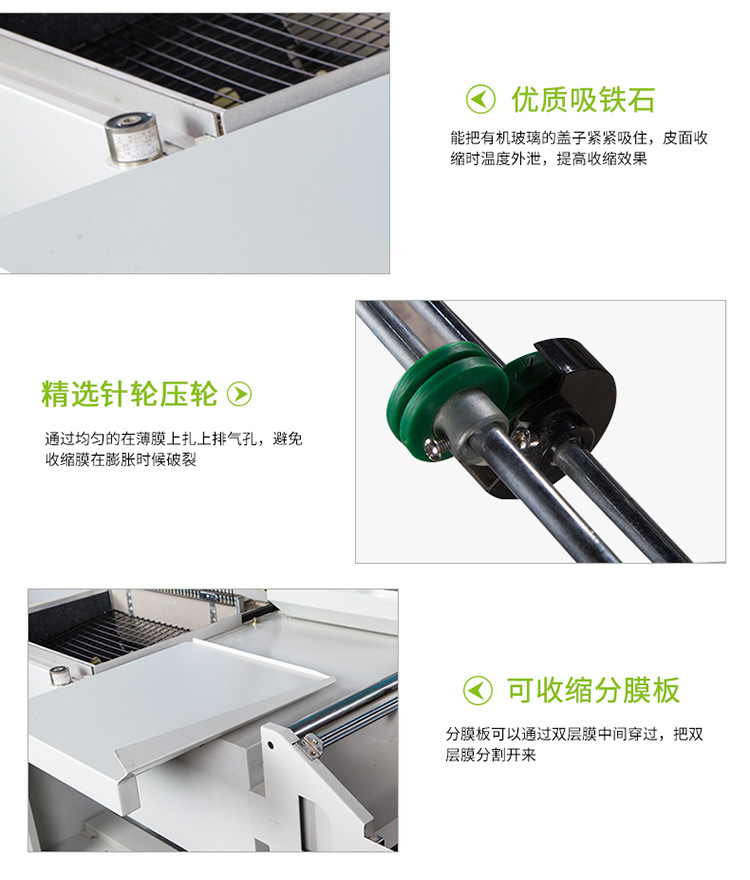 优质吸铁石

能把有机玻璃的盖子紧紧吸住，皮面收缩时温度外泄，提高收缩效果

精选针轮压轮

通过均匀的在薄膜上扎上排气孔，避免收缩膜在膨胀时候破裂

可收缩分膜板

分膜板可以通过双层膜中间穿过，把双层膜分割开来