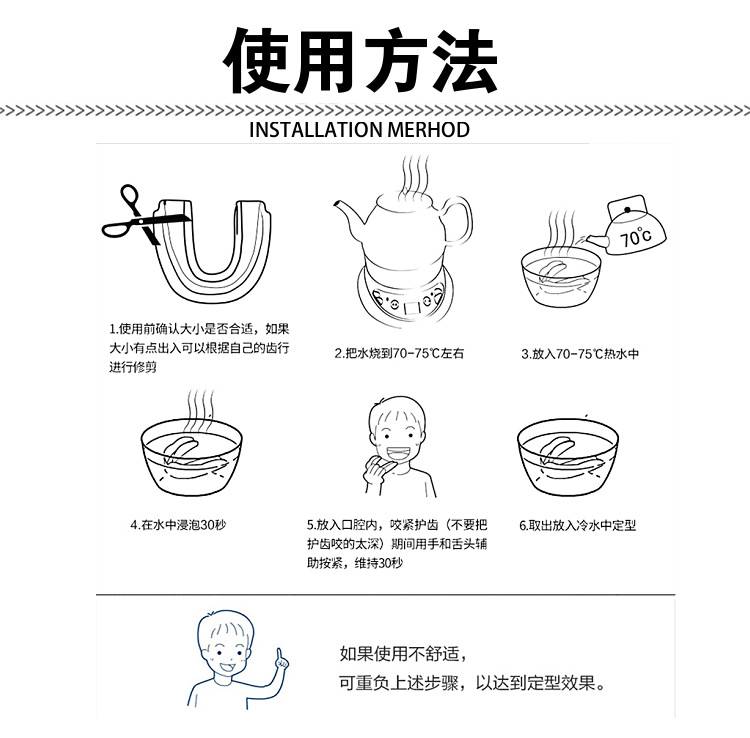 使用方法

INSTALLATION MERHOD

70°C

1.使用前确认大小是否合适，如果大小有点出入可以根据自己的齿行进行修剪

2.把水烧到70-75℃左右

3.放入70-75℃热水中

4.在水中浸泡30秒

5.放入口腔内，咬紧护齿（不要把护齿咬的太深）期间用手和舌头辅助按紧，维持30秒

6.取出放入冷水中定型

如果使用不舒适，
可重负上述步骤，以达到定型效果。