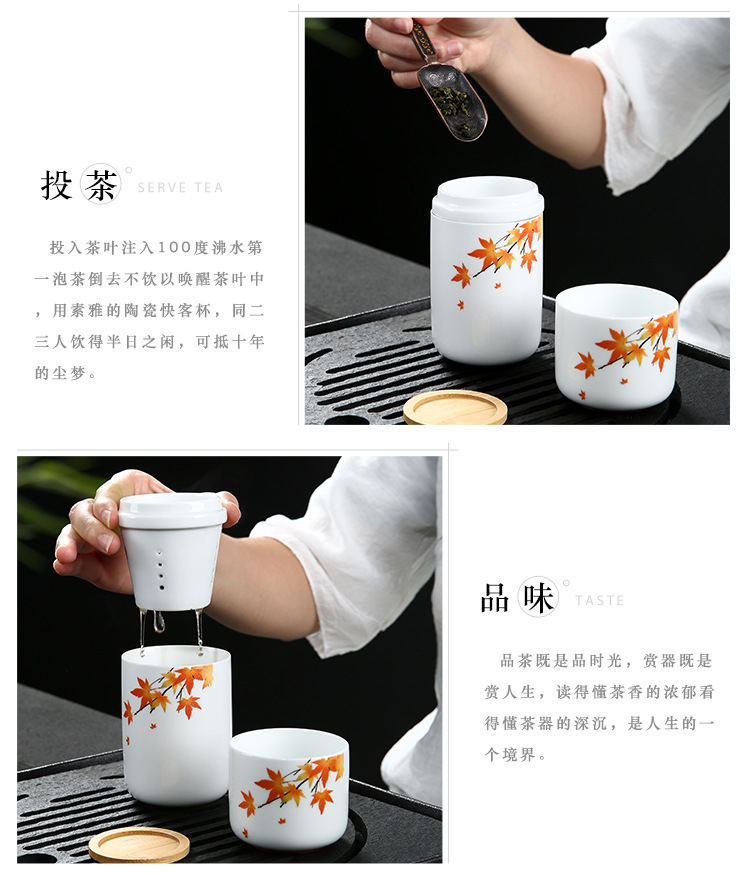 投茶 SERVE TEA

投入茶叶注入100度沸水第一泡茶倒去不饮以唤醒茶叶中，用素雅的陶瓷快客杯，同二三人饮得半日之闲，可抵十年的尘梦。

品味 TASTE

品茶既是品时光，赏器既是赏人生，读得懂茶香的浓郁看得懂茶器的深沉，是人生的一个境界。