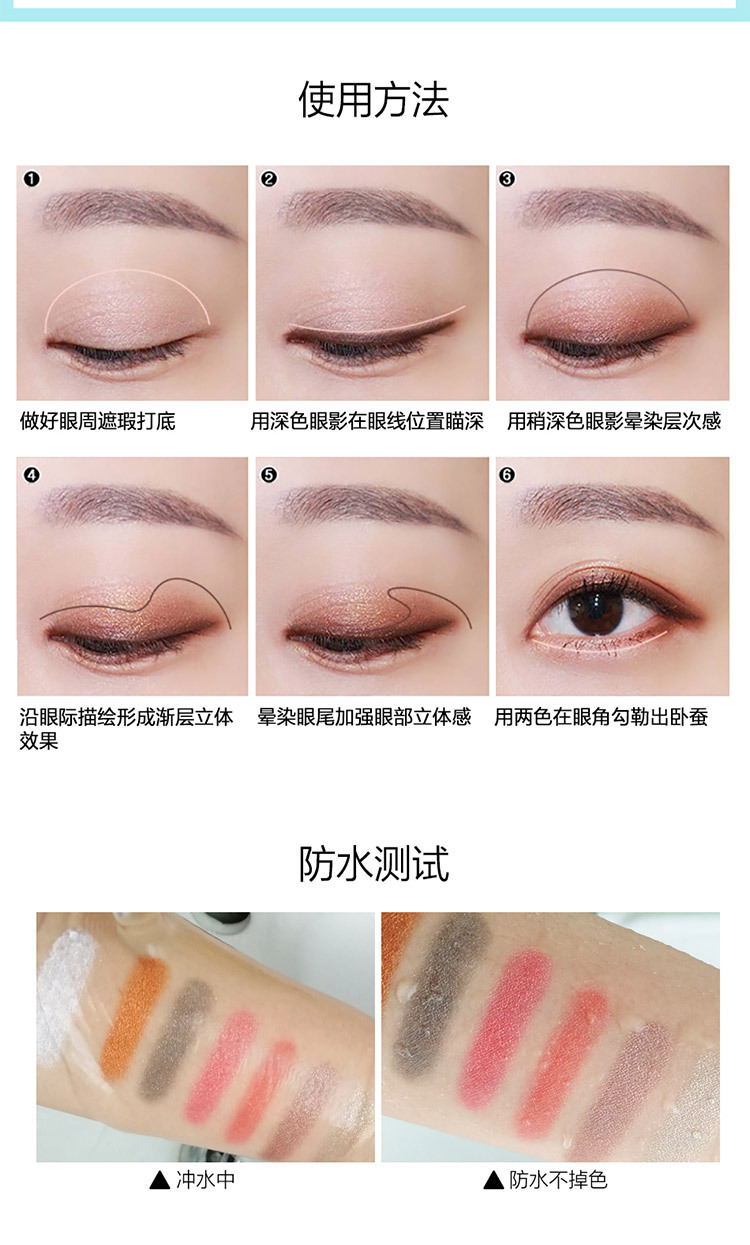 使用方法

❶
做好眼周遮瑕打底

❷
用深色眼影在眼线位置瞄深

❸
用稍深色眼影晕染层次感

❹
沿眼际描绘形成渐层立体效果

❺
晕染眼尾加强眼部立体感

❻
用两色在眼角勾勒出卧蚕

防水测试

▲ 冲水中

▲ 防水不掉色