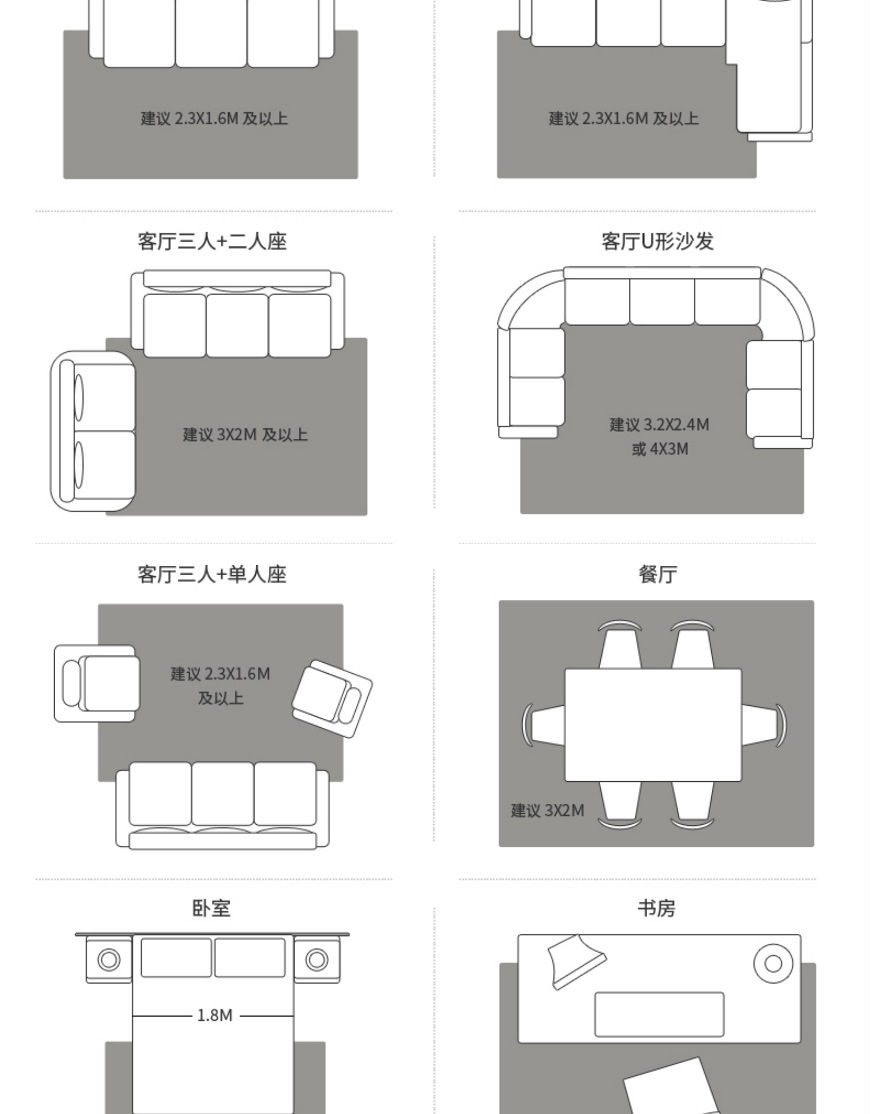 建议 2.3X1.6M 及以上

建议 2.3X1.6M 及以上

客厅三人+二人座

建议 3X2M 及以上

客厅U形沙发

建议 3.2X2.4M
或 4X3M

客厅三人+单人座

建议 2.3X1.6M
及以上

餐厅

建议 3X2M

卧室

1.8M

书房