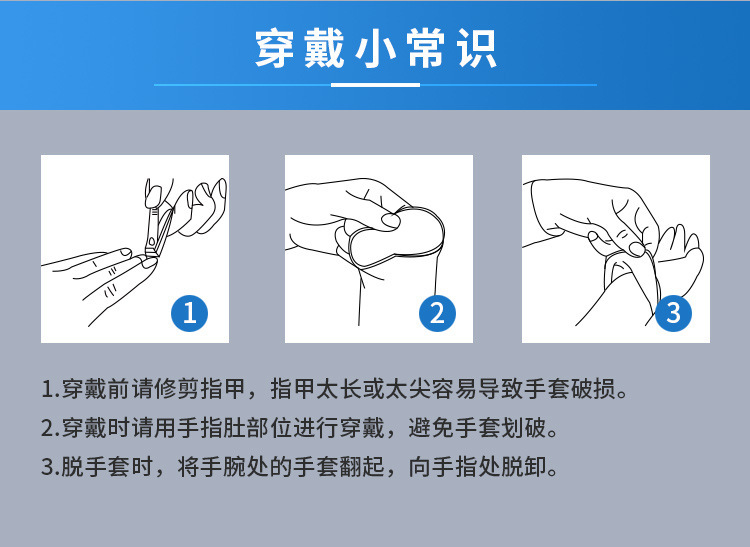 穿戴小常识

1

2

3

1.穿戴前请修剪指甲，指甲太长或太尖容易导致手套破损。

2.穿戴时请用手指肚部位进行穿戴，避免手套划破。

3.脱手套时，将手腕处的手套翻起，向手指处脱卸。