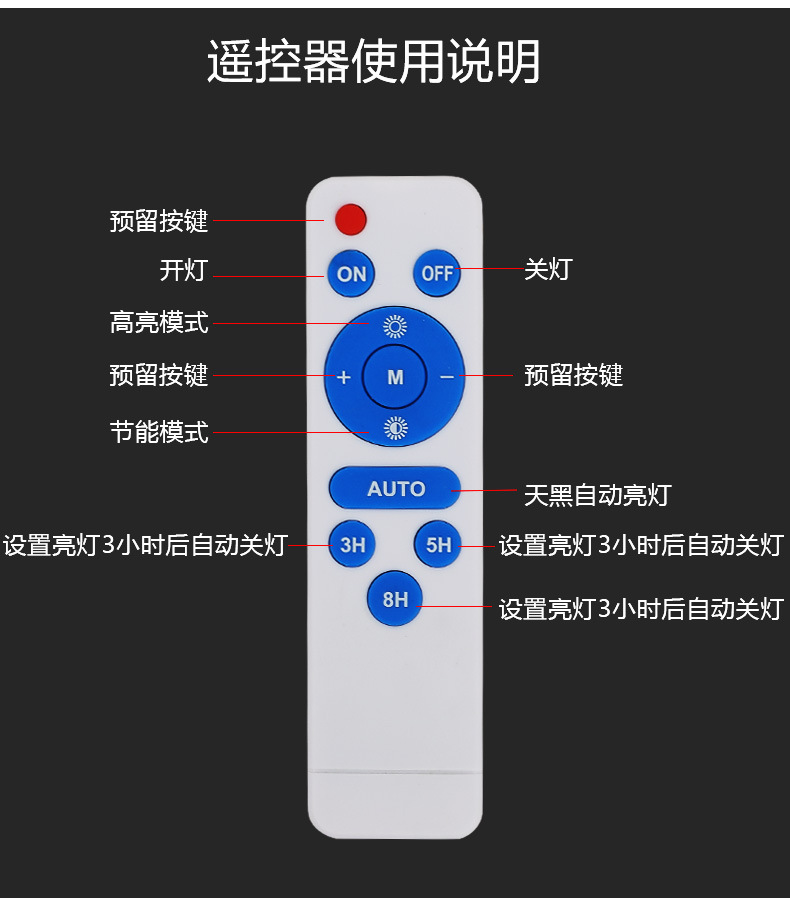 遥控器使用说明

预留按键

开灯

ON

OFF

关灯

高亮模式

预留按键

+

M

−

预留按键

节能模式

AUTO

天黑自动亮灯

设置亮灯3小时后自动关灯

3H

5H

设置亮灯3小时后自动关灯

8H

设置亮灯3小时后自动关灯