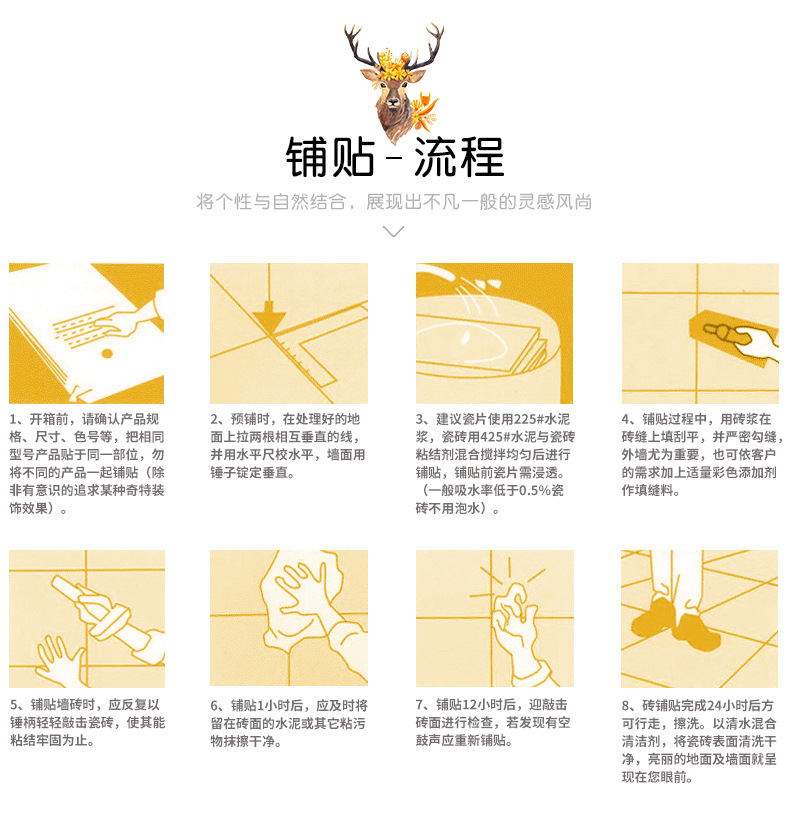 铺贴 - 流程

将个性与自然结合，展现出不凡一般的灵感风尚

1、开箱前，请确认产品规格、尺寸、色号等，把相同型号产品贴于同一部位，勿将不同的产品一起铺贴（除非有意识的追求某种奇特装饰效果）。

2、预铺时，在处理好的地面上拉两根相互垂直的线，并用水平尺校水平，墙面用锤子锭定垂直。

3、建议瓷片使用225#水泥浆，瓷砖用425#水泥与瓷砖粘结剂混合搅拌均匀后进行铺贴，铺贴前瓷片需浸透。（一般吸水率低于0.5%瓷砖不用泡水）。

4、铺贴过程中，用砖浆在砖缝上填刮平，并严密勾缝，外墙尤为重要，也可依客户的需求加上适量彩色添加剂作填缝料。

5、铺贴墙砖时，应反复以锤柄轻轻敲击瓷砖，使其能粘结牢固为止。

6、铺贴1小时后，应及时将留在砖面的水泥或其它粘污物抹擦干净。

7、铺贴12小时后，迎敲击砖面进行检查，若发现有空鼓声应重新铺贴。

8、砖铺贴完成24小时后方可行走，擦洗。以清水混合清洁剂，将瓷砖表面清洗干净，亮丽的地面及墙面就呈现在您眼前。