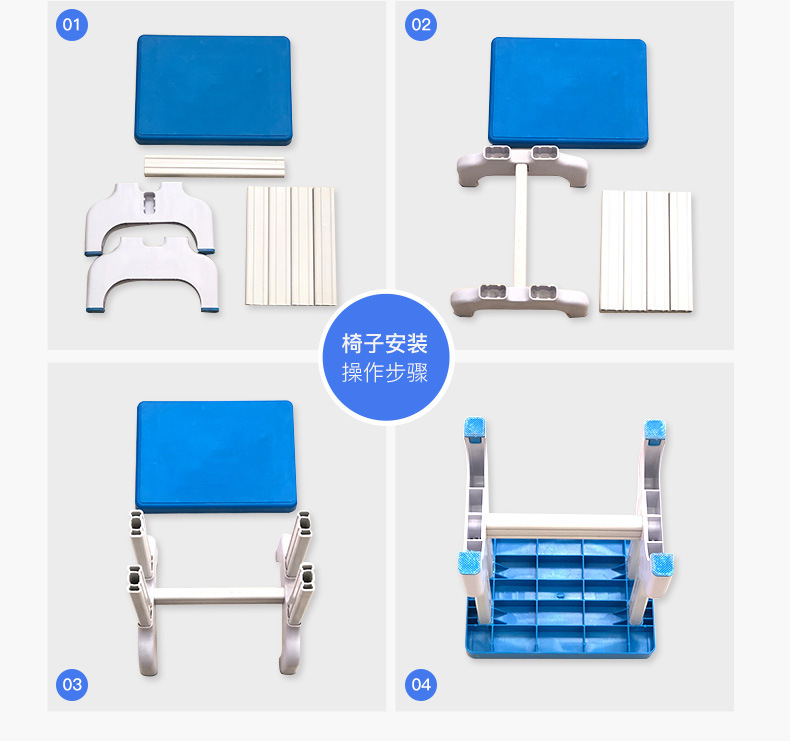 01

02

椅子安装
操作步骤

03

04