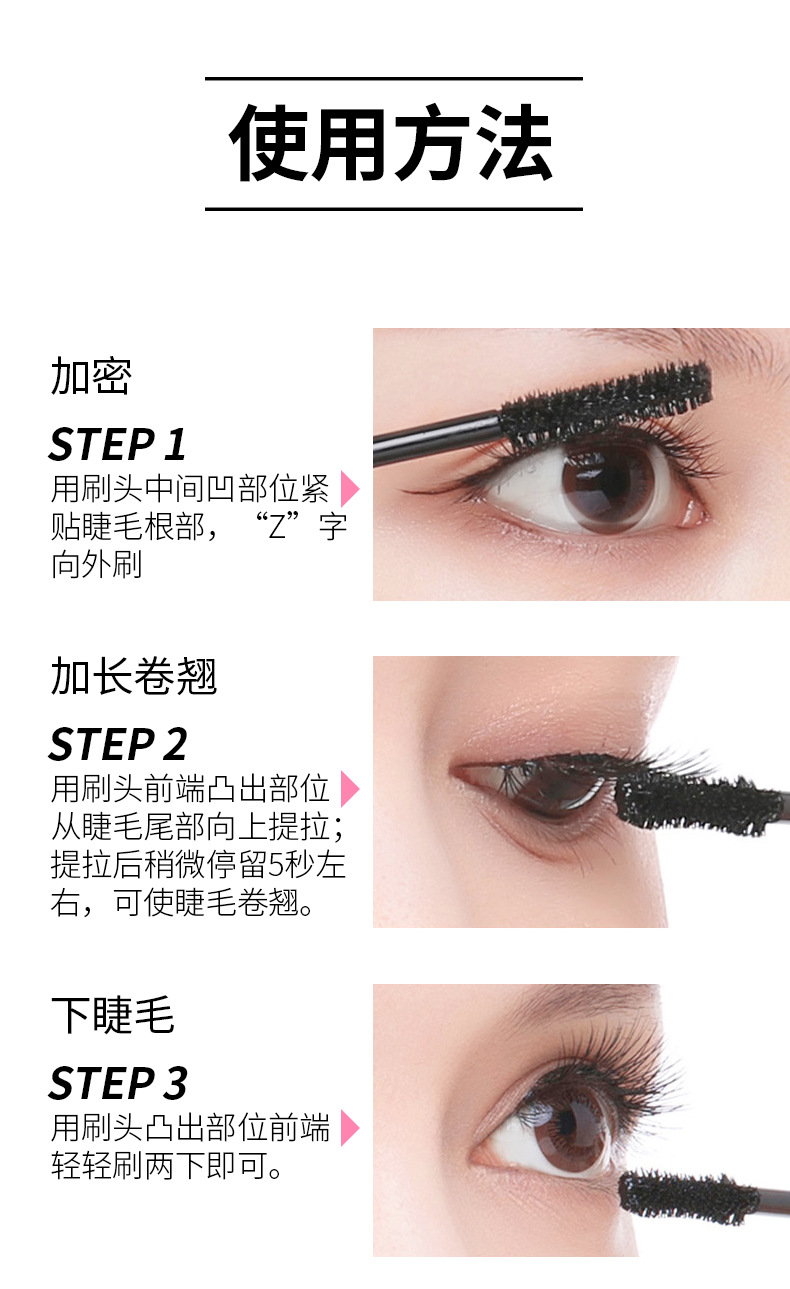 使用方法

加密

STEP 1

用刷头中间凹部位紧贴睫毛根部，“Z”字向外刷

加长卷翘

STEP 2

用刷头前端凸出部位从睫毛尾部向上提拉；提拉后稍微停留5秒左右，可使睫毛卷翘。

下睫毛

STEP 3

用刷头凸出部位前端轻轻刷两下即可。