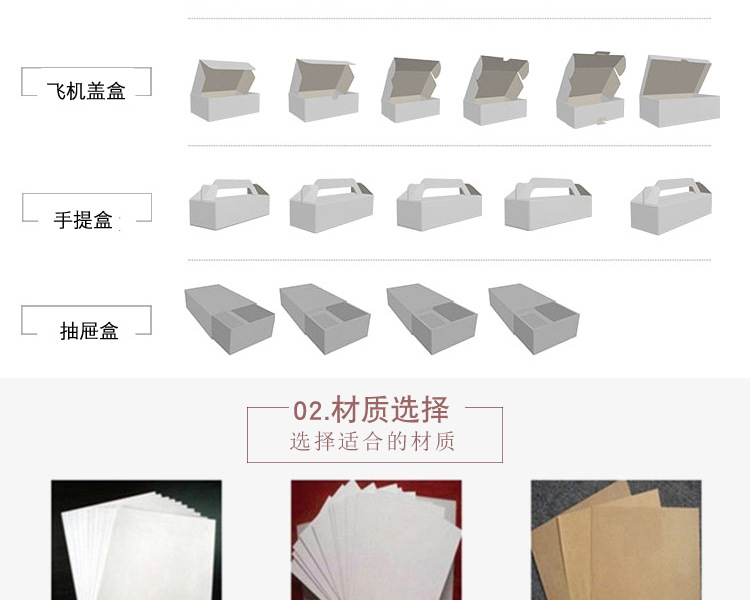 飞机盖盒

手提盒

抽屉盒

02.材质选择
选择适合的材质