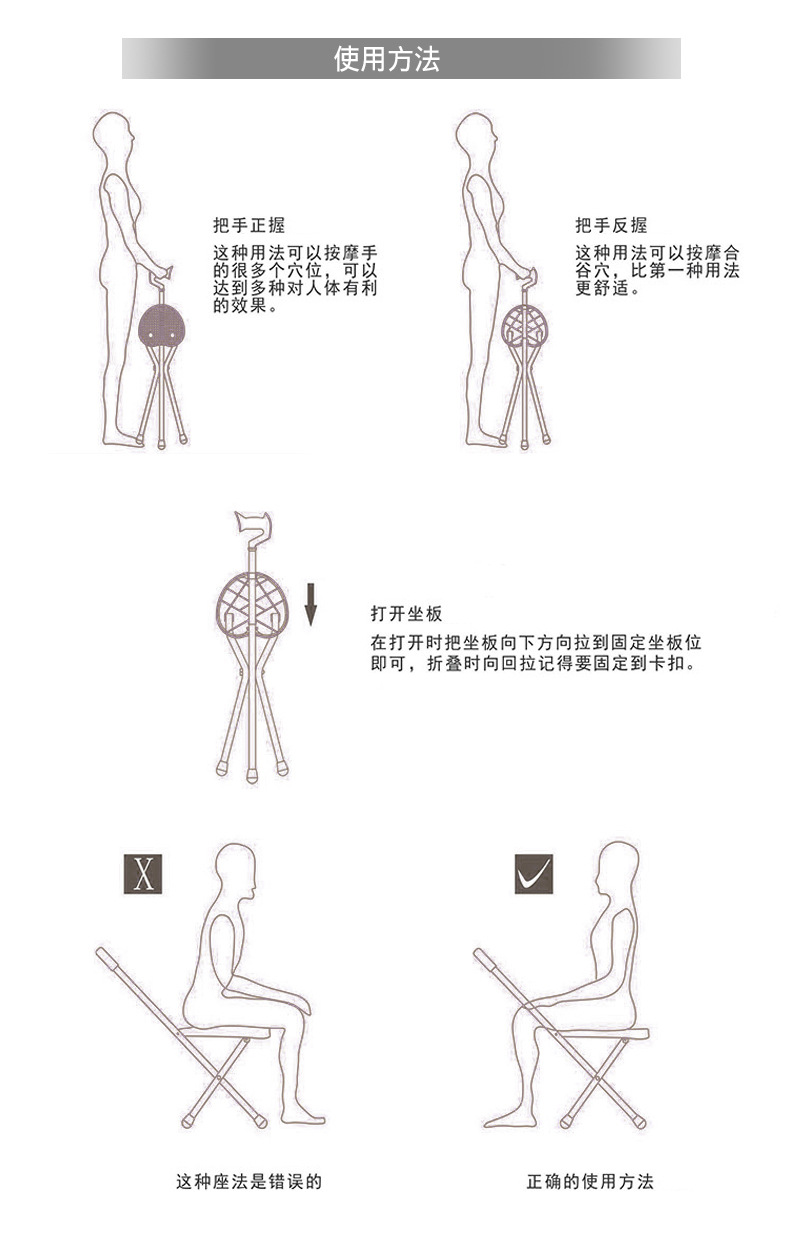 使用方法

把手正握

这种用法可以按摩手的很多个穴位，可以达到多种对人体有利的效果。

把手反握

这种用法可以按摩合谷穴，比第一种用法更舒适。

打开坐板

在打开时把坐板向下方向拉到固定坐板位即可，折叠时向回拉记得要固定到卡扣。

X

这种座法是错误的

正确的使用方法