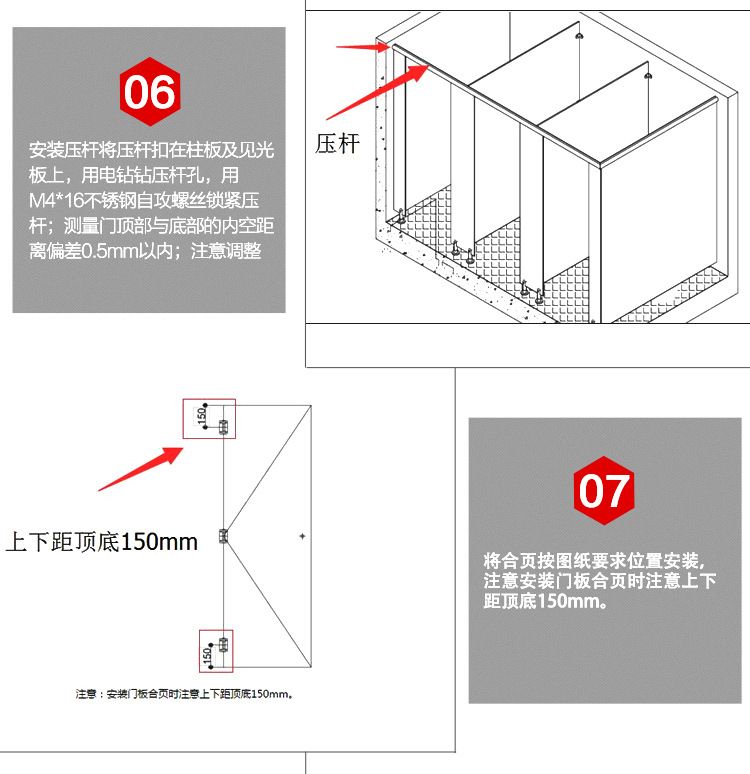 06

安装压杆将压杆扣在柱板及见光板上，用电钻钻压杆孔，用M4*16不锈钢自攻螺丝锁紧压杆；测量门顶部与底部的内空距离偏差0.5mm以内；注意调整

压杆

150

上下距顶底150mm

150

注意：安装门板合页时注意上下距顶底150mm。

07

将合页按图纸要求位置安装，注意安装门板合页时注意上下距顶底150mm。