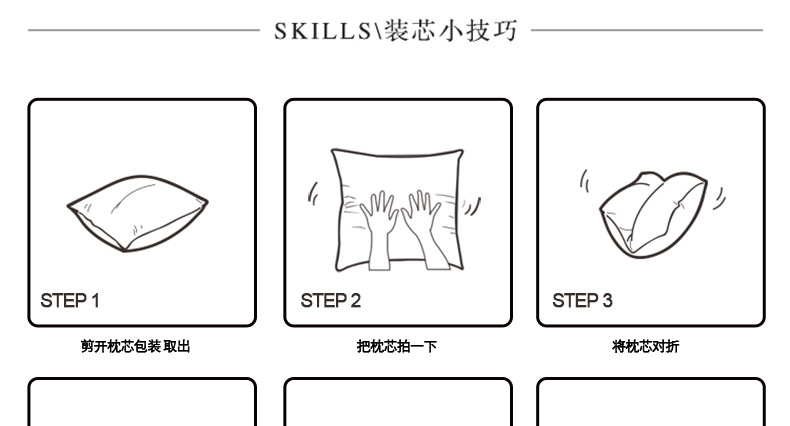 SKILLS\装芯小技巧

STEP 1

剪开枕芯包装 取出

STEP 2

把枕芯拍一下

STEP 3

将枕芯对折