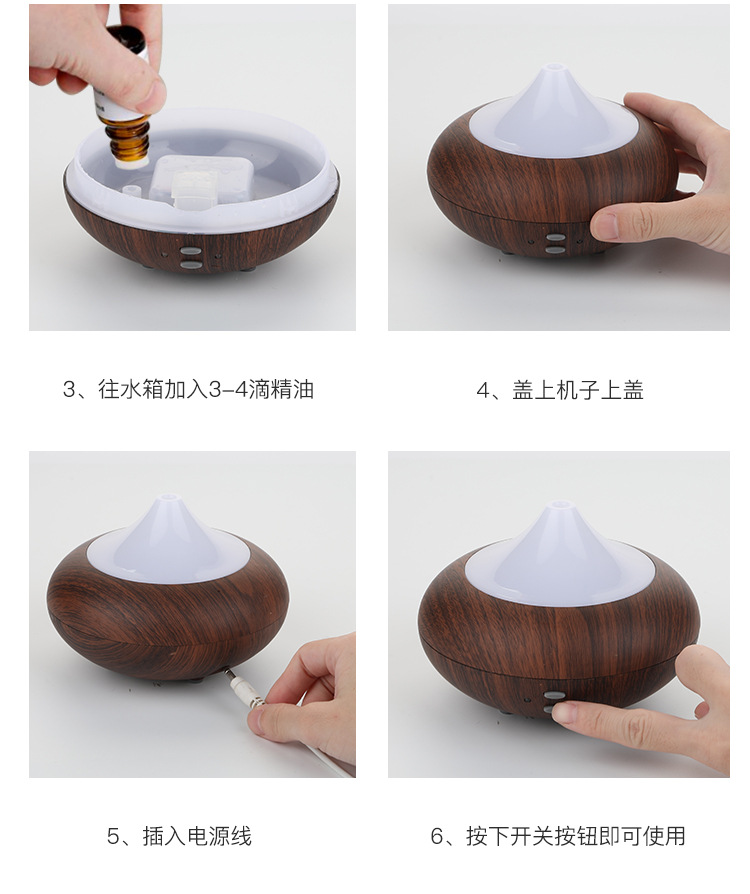 3、往水箱加入3-4滴精油

4、盖上机子上盖

5、插入电源线

6、按下开关按钮即可使用