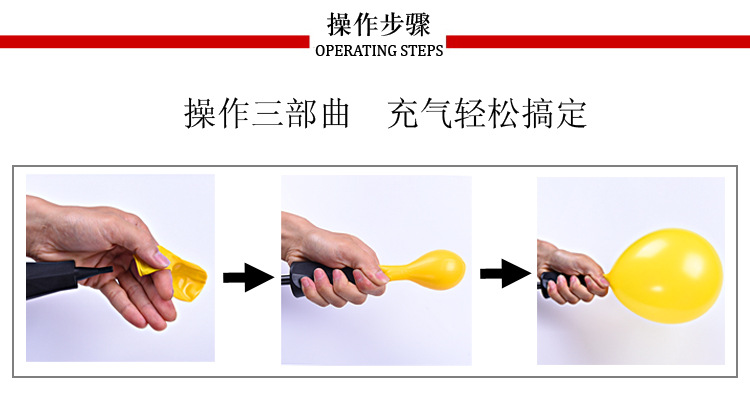 操作步骤
OPERATING STEPS

操作三部曲　充气轻松搞定