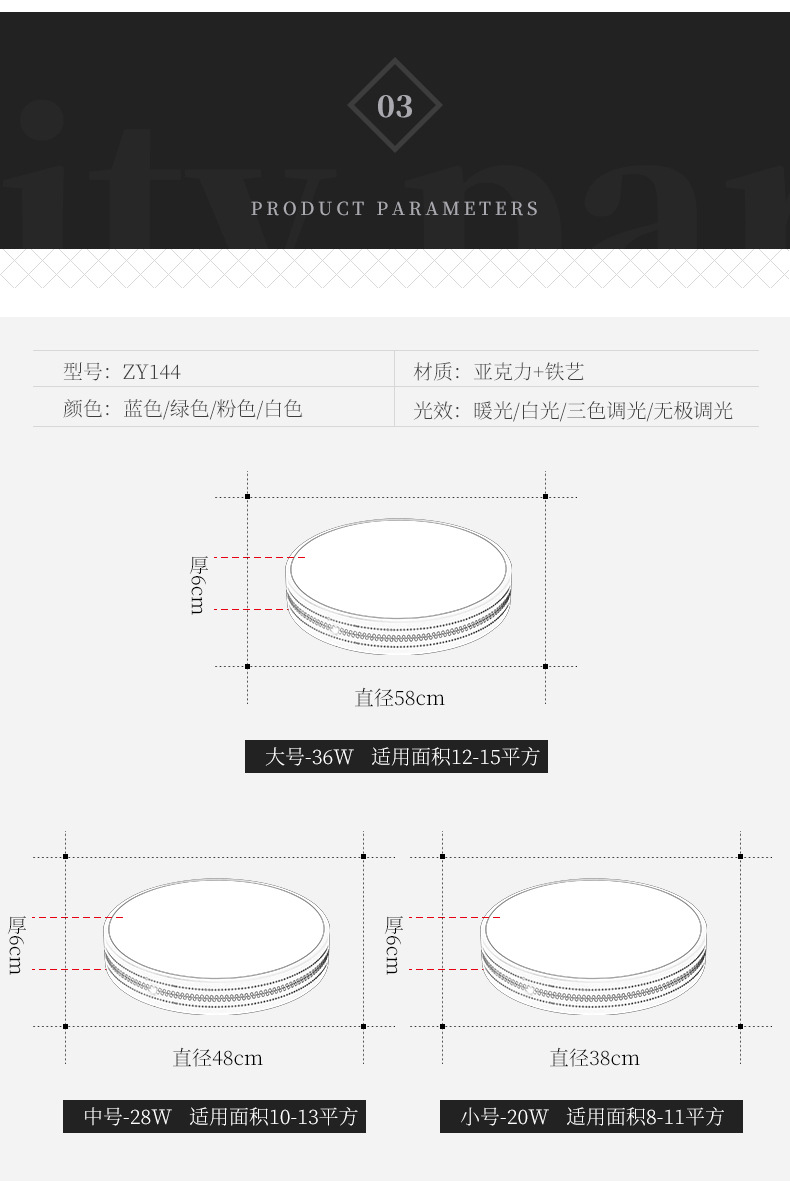 03

PRODUCT PARAMETERS

| 型号：ZY144 | 材质：亚克力+铁艺 |
|---|---|
| 颜色：蓝色/绿色/粉色/白色 | 光效：暖光/白光/三色调光/无极调光 |

厚6cm

直径58cm

大号-36W　适用面积12-15平方

厚6cm

直径48cm

中号-28W　适用面积10-13平方

厚6cm

直径38cm

小号-20W　适用面积8-11平方