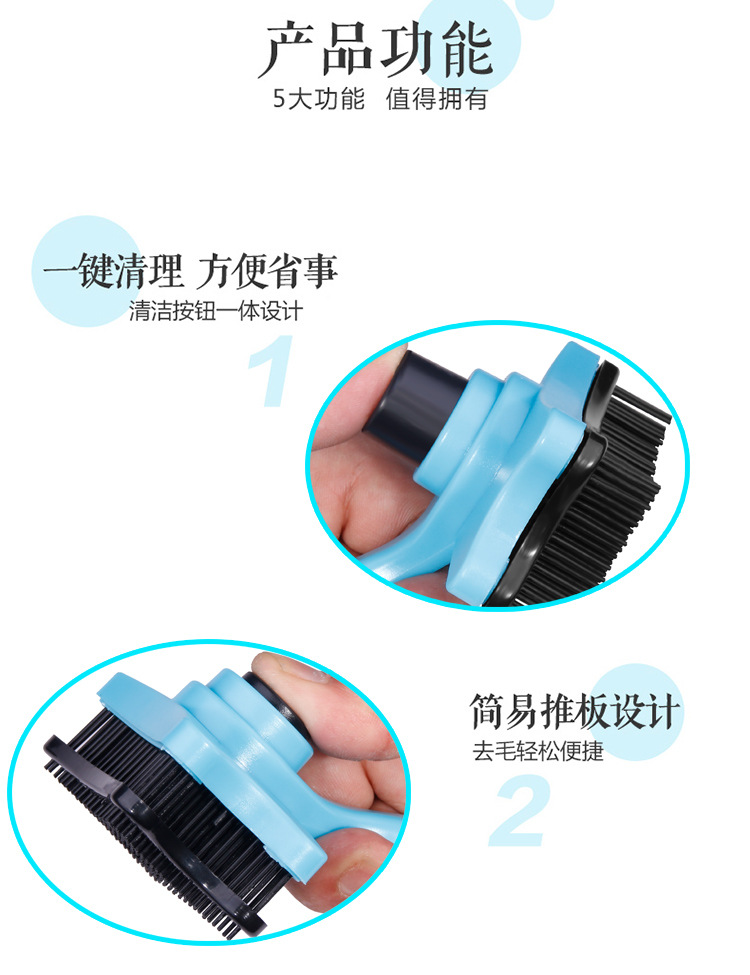 产品功能
5大功能 值得拥有

一键清理 方便省事
清洁按钮一体设计
1

简易推板设计
去毛轻松便捷
2