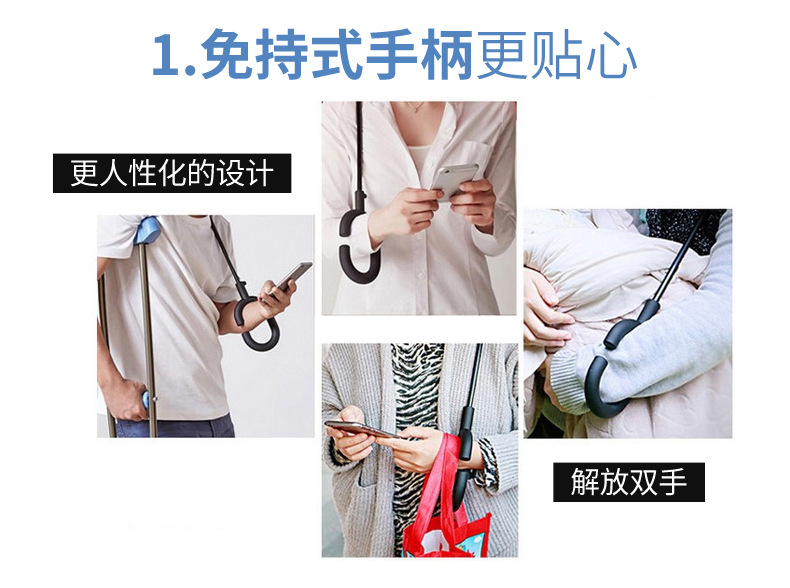 1.免持式手柄更贴心

更人性化的设计

解放双手