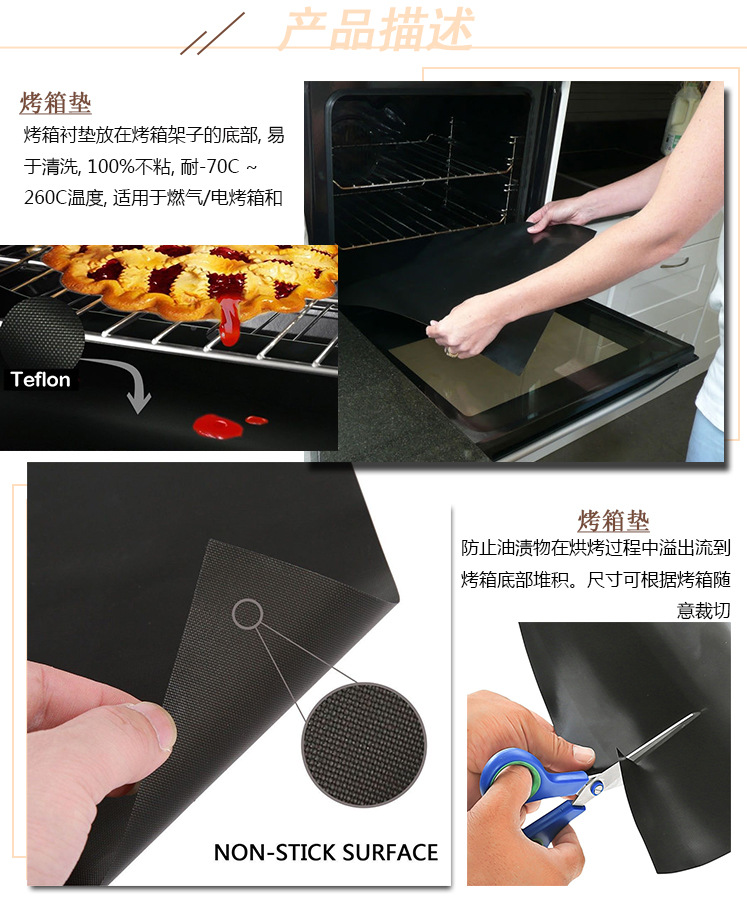 产品描述

烤箱垫

烤箱衬垫放在烤箱架子的底部, 易于清洗, 100%不粘, 耐-70C ~ 260C温度, 适用于燃气/电烤箱和

Teflon

烤箱垫

防止油渍物在烘烤过程中溢出流到烤箱底部堆积。尺寸可根据烤箱随意裁切

NON-STICK SURFACE