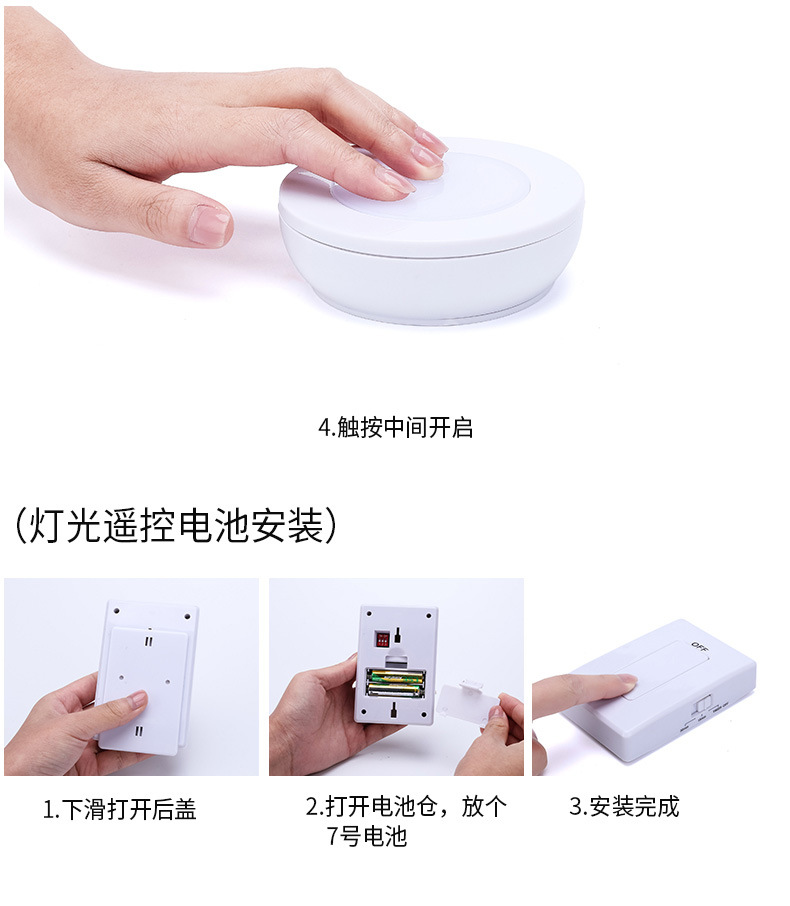 4.触按中间开启

（灯光遥控电池安装）

OFF

1.下滑打开后盖

2.打开电池仓，放个7号电池

3.安装完成