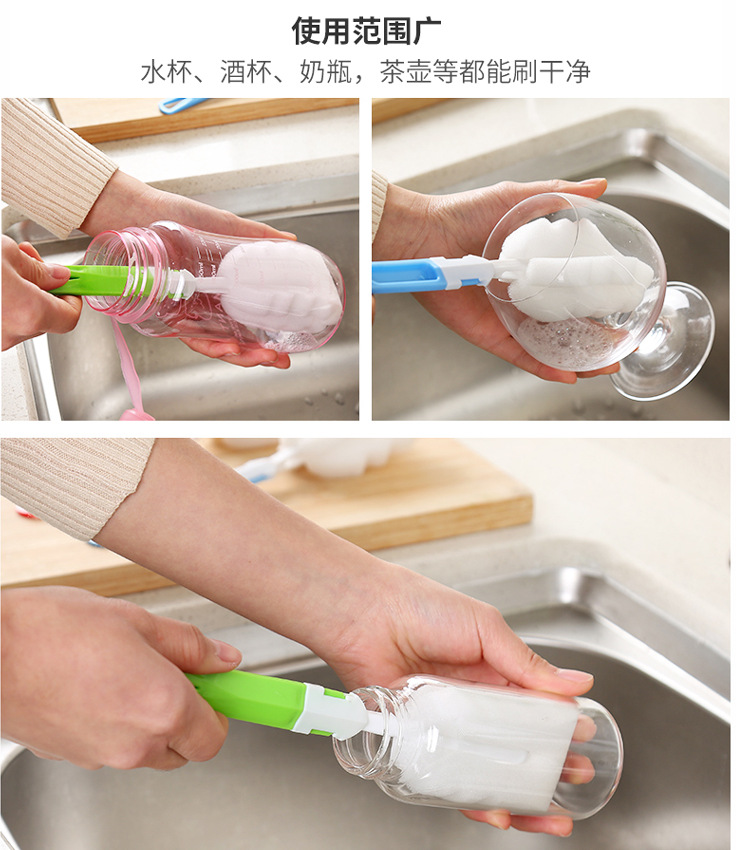 使用范围广

水杯、酒杯、奶瓶，茶壶等都能刷干净