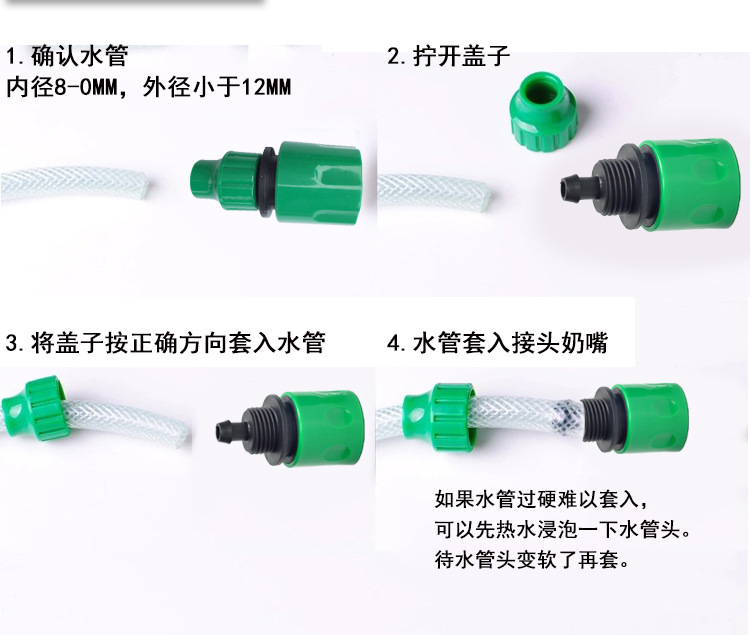 1. 确认水管
内径8-0MM，外径小于12MM

2. 拧开盖子

3. 将盖子按正确方向套入水管

4. 水管套入接头奶嘴

如果水管过硬难以套入，
可以先热水浸泡一下水管头。
待水管头变软了再套。