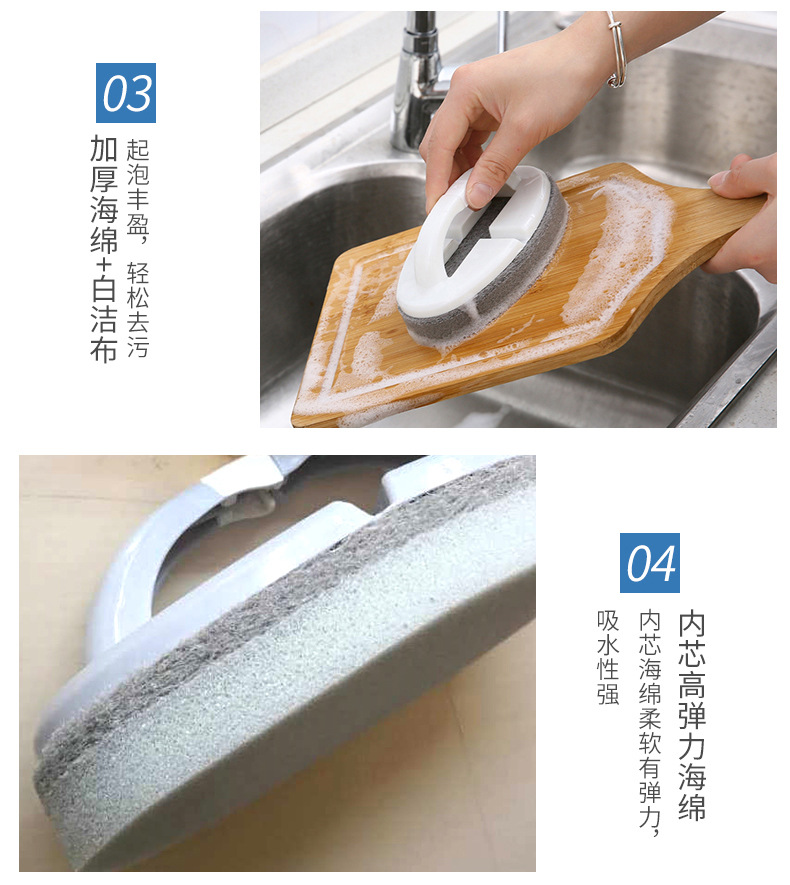 03

加厚海绵+白洁布

起泡丰盈，轻松去污

04

内芯高弹力海绵

内芯海绵柔软有弹力，吸水性强