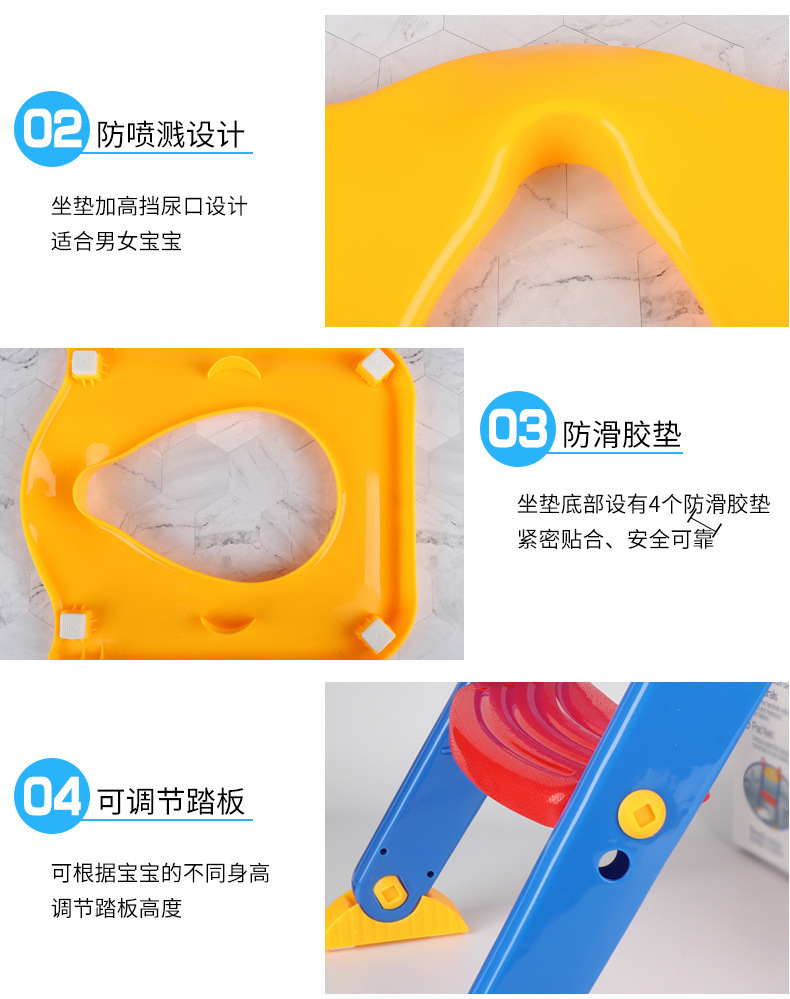 02 防喷溅设计

坐垫加高挡尿口设计
适合男女宝宝

03 防滑胶垫

坐垫底部设有4个防滑胶垫
紧密贴合、安全可靠

04 可调节踏板

可根据宝宝的不同身高
调节踏板高度