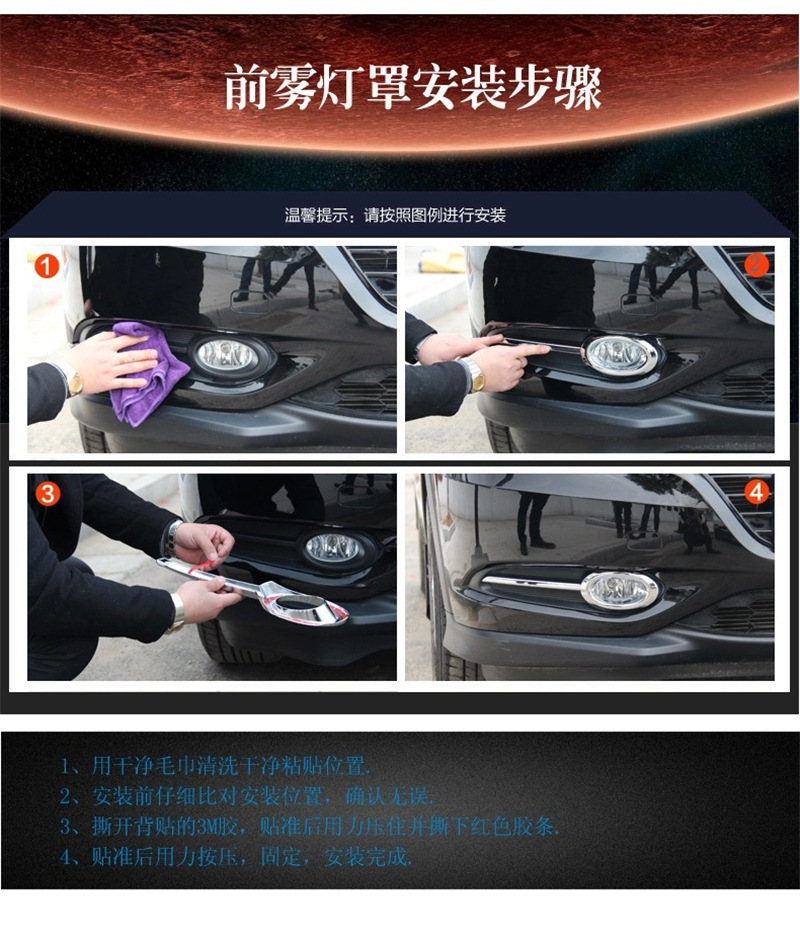 前雾灯罩安装步骤

温馨提示：请按照图例进行安装

1

2

3

4

1、用干净毛巾清洗干净粘贴位置.
2、安装前仔细比对安装位置，确认无误.
3、撕开背贴的3M胶，贴准后用力压住并撕下红色胶条.
4、贴准后用力按压，固定，安装完成.