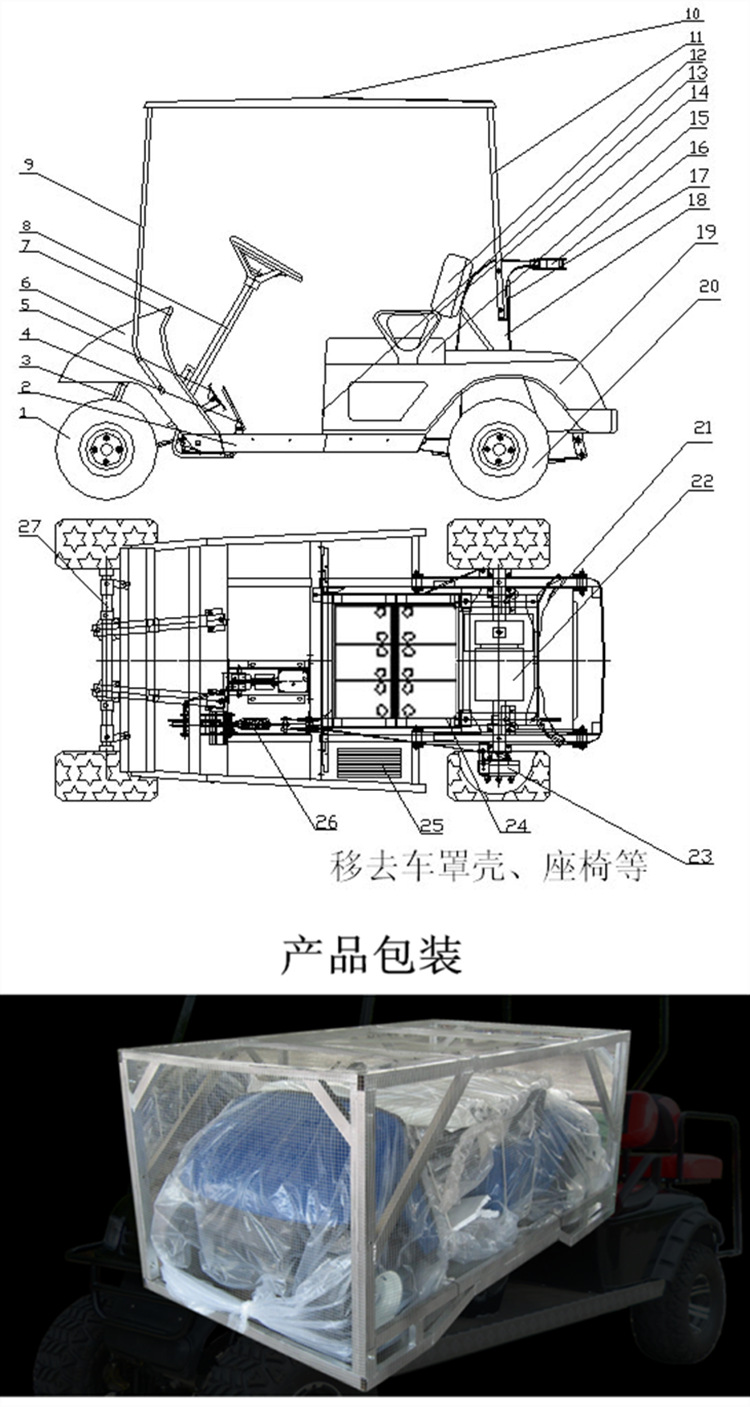 10
11
12
13
14
15
16
17
18
19
20
9
8
7
6
5
4
3
2
1
21
22
27
26
25
24
23
移去车罩壳、座椅等

产品包装