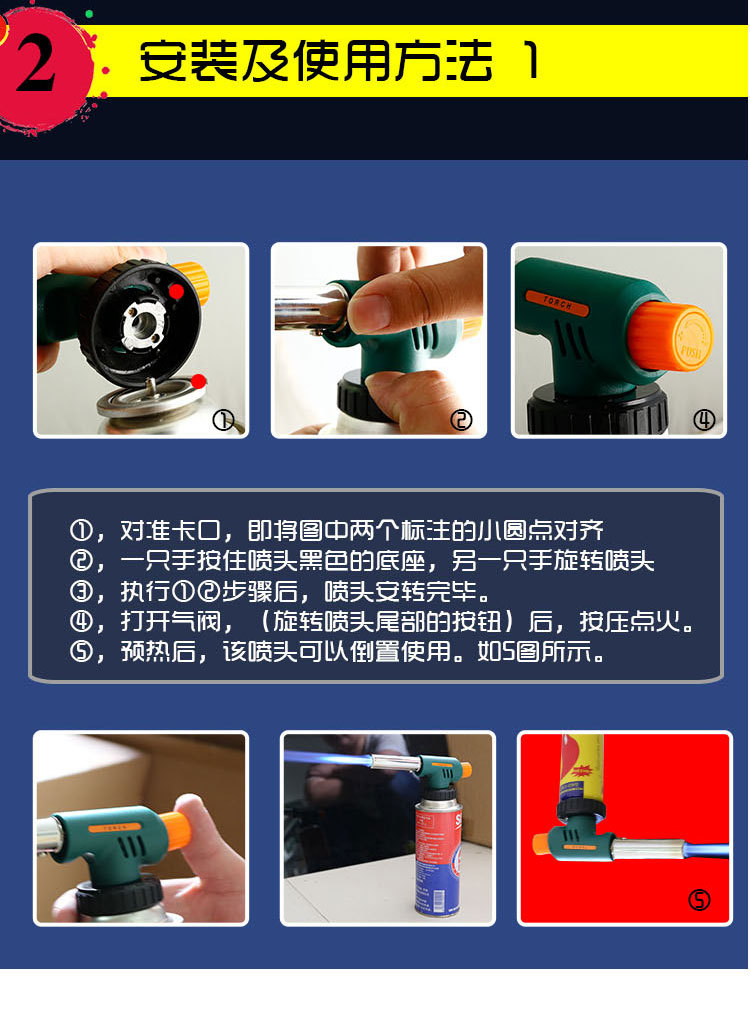 2 安装及使用方法 1

①

②

TORCH

PUSH

④

①，对准卡口，即将图中两个标注的小圆点对齐
②，一只手按住喷头黑色的底座，另一只手旋转喷头
③，执行①②步骤后，喷头安转完毕。
④，打开气阀，（旋转喷头尾部的按钮）后，按压点火。
⑤，预热后，该喷头可以倒置使用。如5图所示。

TORCH

⑤