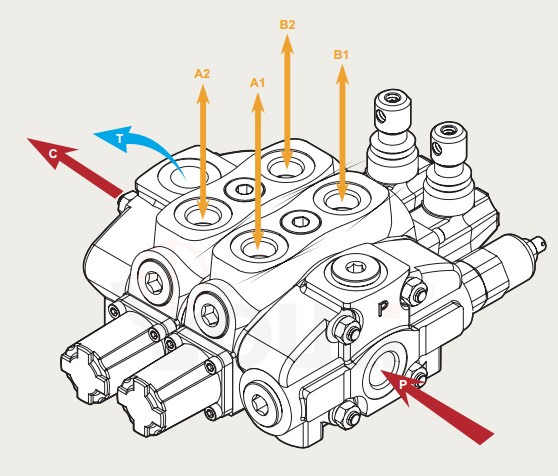 B2
B1
A2
A1
T
C
P
P