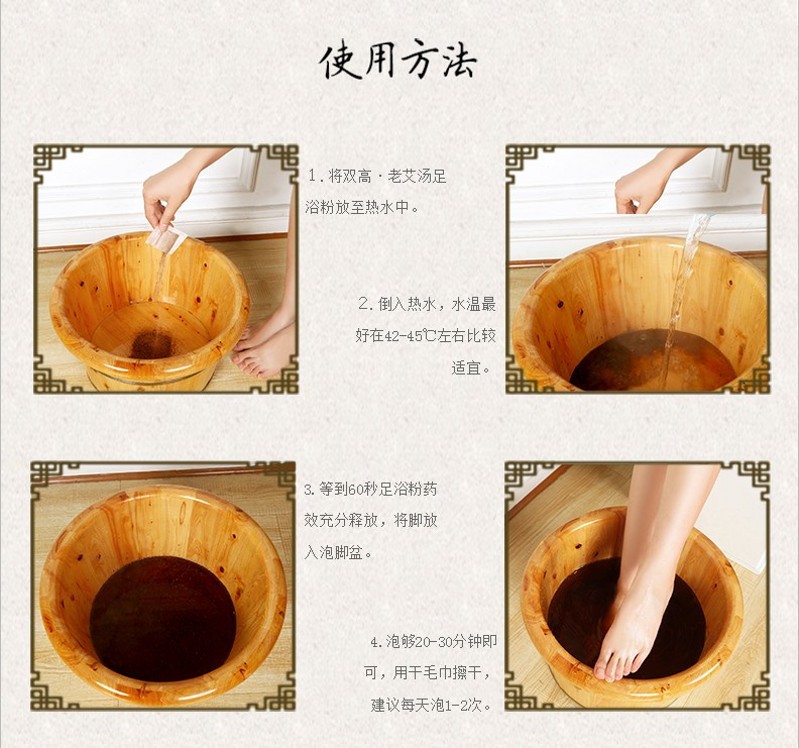 使用方法

1. 将双高·老艾汤足浴粉放至热水中。

2. 倒入热水，水温最好在42-45℃左右比较适宜。

3. 等到60秒足浴粉药效充分释放，将脚放入泡脚盆。

4. 泡够20-30分钟即可，用干毛巾擦干，建议每天泡1-2次。