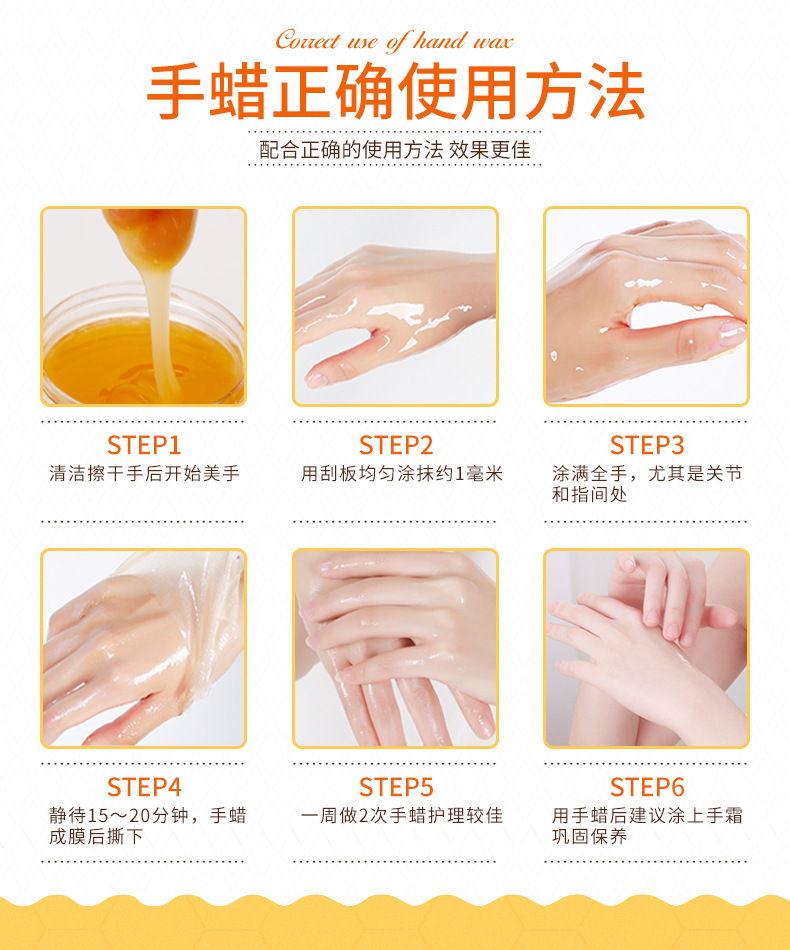 Correct use of hand wax

手蜡正确使用方法

配合正确的使用方法 效果更佳

STEP1
清洁擦干手后开始美手

STEP2
用刮板均匀涂抹约1毫米

STEP3
涂满全手，尤其是关节和指间处

STEP4
静待15～20分钟，手蜡成膜后撕下

STEP5
一周做2次手蜡护理较佳

STEP6
用手蜡后建议涂上手霜巩固保养