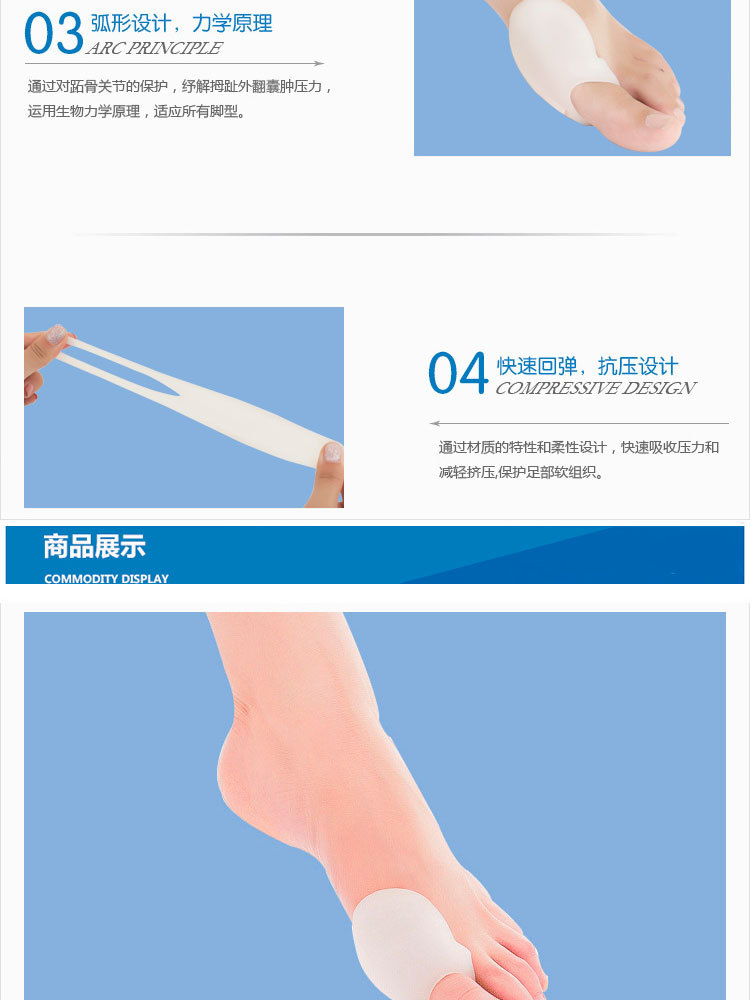 03 弧形设计，力学原理
ARC PRINCIPLE

通过对跖骨关节的保护，纾解拇趾外翻囊肿压力，运用生物力学原理，适应所有脚型。

04 快速回弹，抗压设计
COMPRESSIVE DESIGN

通过材质的特性和柔性设计，快速吸收压力和减轻挤压,保护足部软组织。

商品展示
COMMODITY DISPLAY