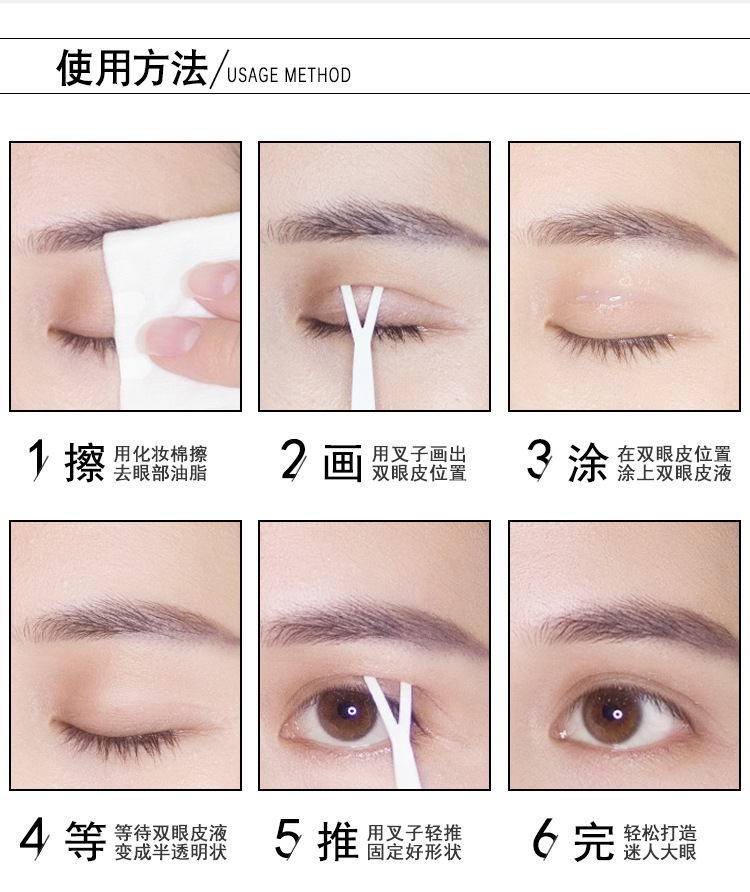 使用方法/USAGE METHOD

1 擦 用化妆棉擦去眼部油脂

2 画 用叉子画出双眼皮位置

3 涂 在双眼皮位置涂上双眼皮液

4 等 等待双眼皮液变成半透明状

5 推 用叉子轻推固定好形状

6 完 轻松打造迷人大眼