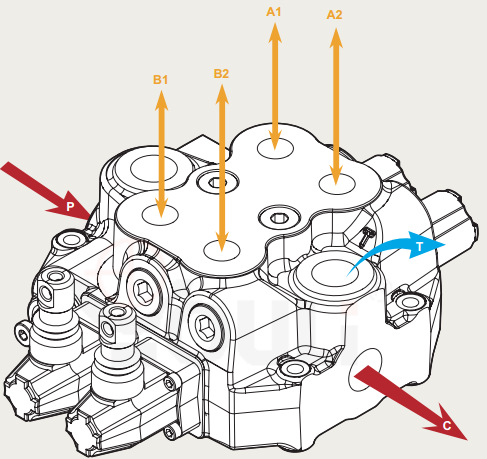 A1
A2
B1
B2
P
T
C