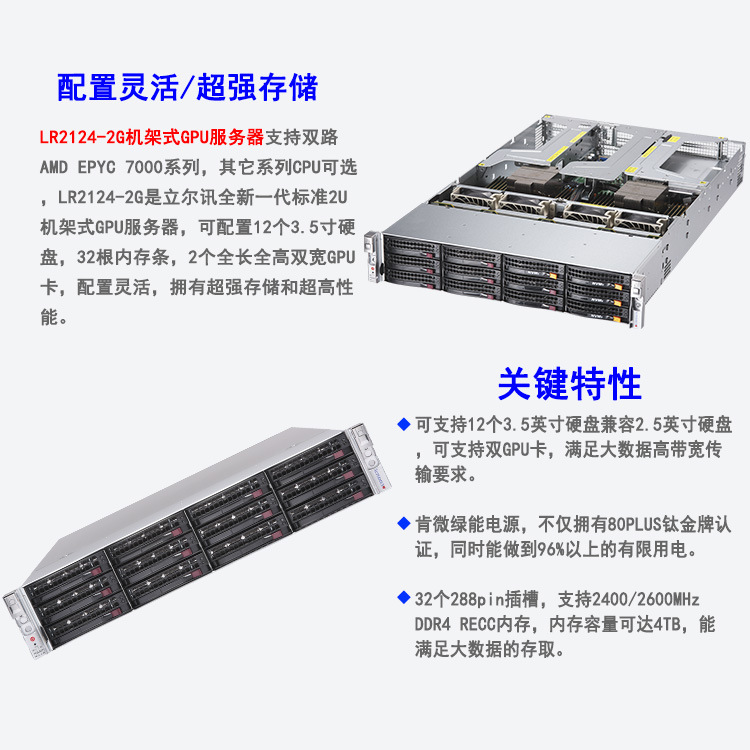 配置灵活/超强存储

LR2124-2G机架式GPU服务器支持双路AMD EPYC 7000系列，其它系列CPU可选，LR2124-2G是立尔讯全新一代标准2U机架式GPU服务器，可配置12个3.5寸硬盘，32根内存条，2个全长全高双宽GPU卡，配置灵活，拥有超强存储和超高性能。

关键特性

◆ 可支持12个3.5英寸硬盘兼容2.5英寸硬盘，可支持双GPU卡，满足大数据高带宽传输要求。

◆ 肯微绿能电源，不仅拥有80PLUS钛金牌认证，同时能做到96%以上的有限用电。

◆ 32个288pin插槽，支持2400/2600MHz DDR4 RECC内存，内存容量可达4TB，能满足大数据的存取。