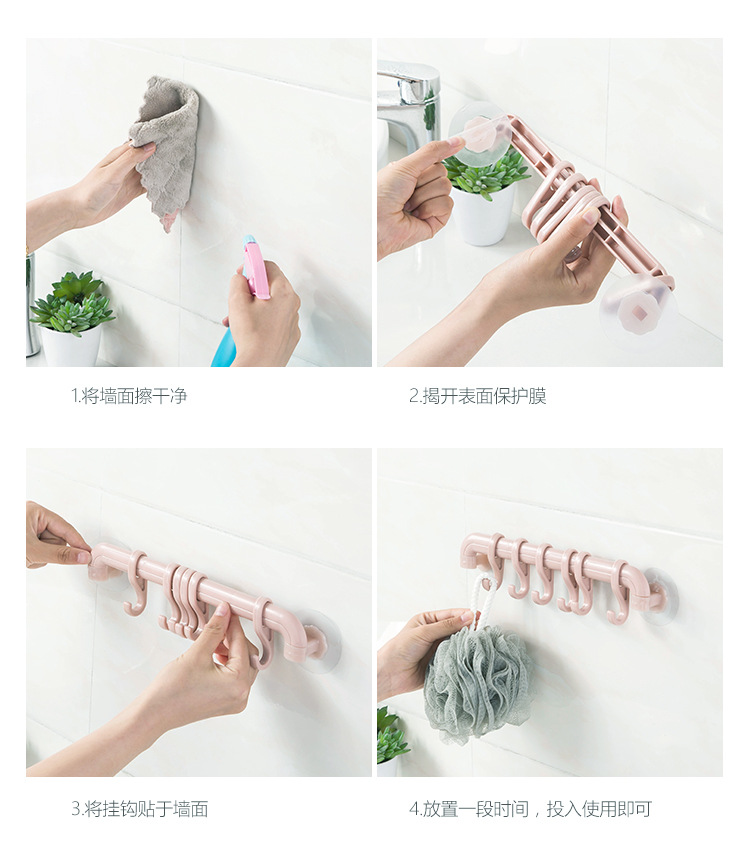 1.将墙面擦干净

2.揭开表面保护膜

3.将挂钩贴于墙面

4.放置一段时间，投入使用即可