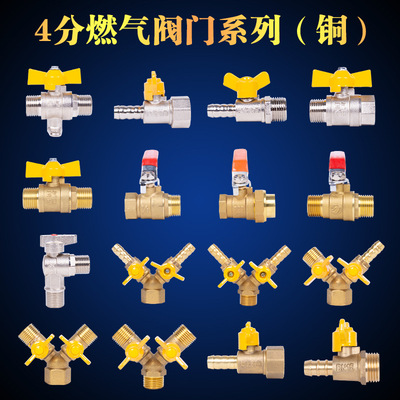 4分燃气阀门系列（铜）