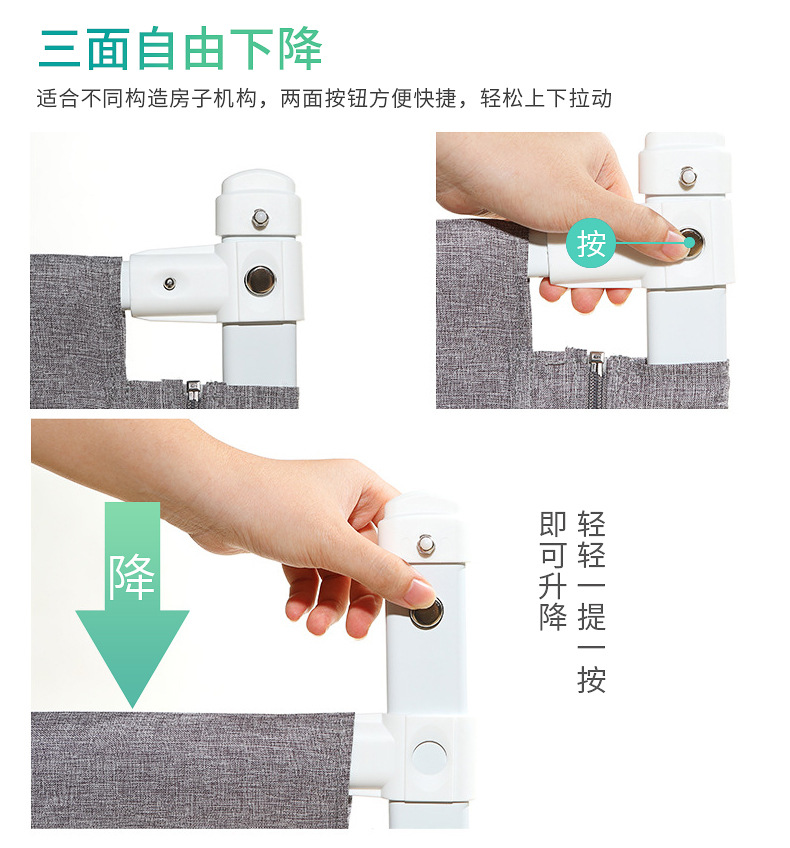 三面自由下降

适合不同构造房子机构，两面按钮方便快捷，轻松上下拉动

按

降

轻轻一提一按

即可升降