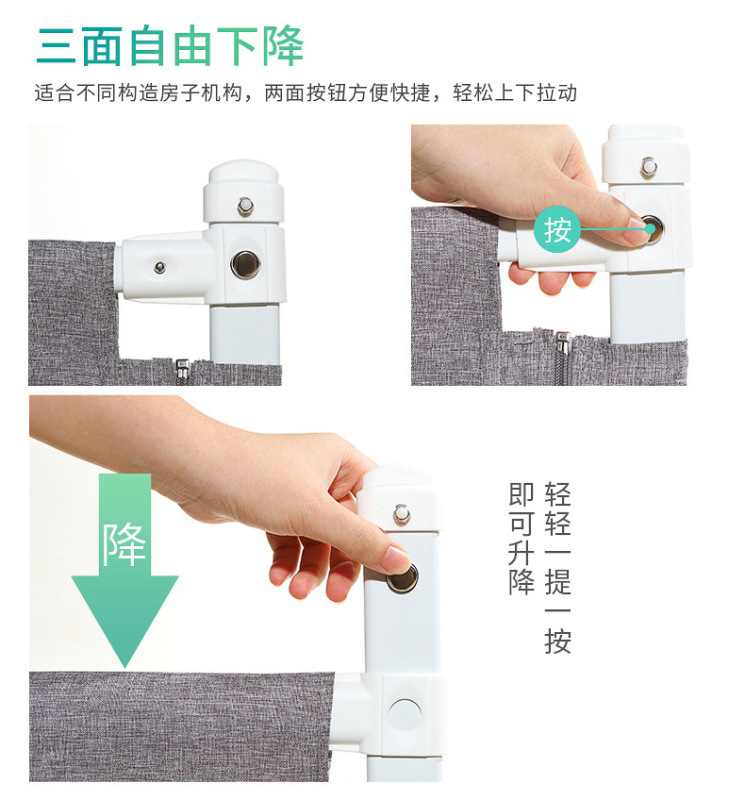 三面自由下降

适合不同构造房子机构，两面按钮方便快捷，轻松上下拉动

按

降

轻轻一提一按
即可升降