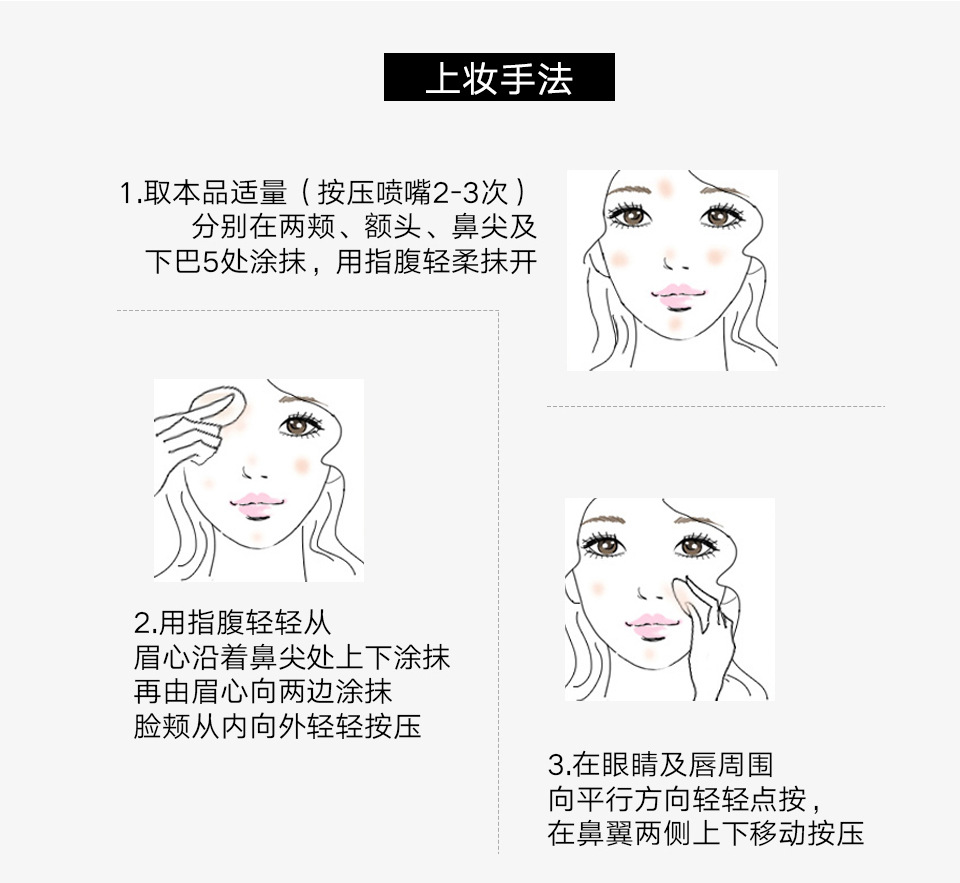 上妆手法

1.取本品适量（按压喷嘴2-3次）
分别在两颊、额头、鼻尖及
下巴5处涂抹，用指腹轻柔抹开

2.用指腹轻轻从
眉心沿着鼻尖处上下涂抹
再由眉心向两边涂抹
脸颊从内向外轻轻按压

3.在眼睛及唇周围
向平行方向轻轻点按，
在鼻翼两侧上下移动按压