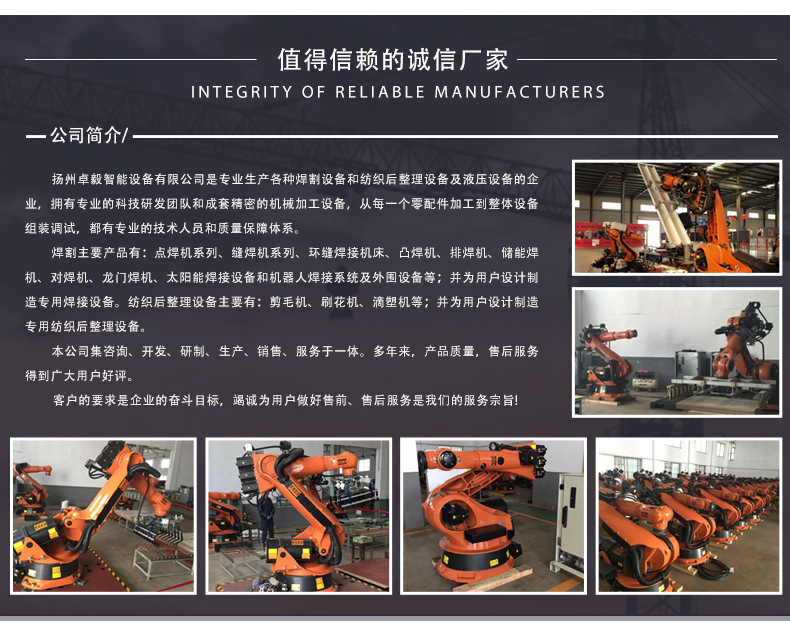 值得信赖的诚信厂家

INTEGRITY OF RELIABLE MANUFACTURERS

公司简介/

扬州卓毅智能设备有限公司是专业生产各种焊割设备和纺织后整理设备及液压设备的企业，拥有专业的科技研发团队和成套精密的机械加工设备，从每一个零配件加工到整体设备组装调试，都有专业的技术人员和质量保障体系。

焊割主要产品有：点焊机系列、缝焊机系列、环缝焊接机床、凸焊机、排焊机、储能焊机、对焊机、龙门焊机、太阳能焊接设备和机器人焊接系统及外围设备等；并为用户设计制造专用焊接设备。纺织后整理设备主要有：剪毛机、刷花机、滴塑机等；并为用户设计制造专用纺织后整理设备。

本公司集咨询、开发、研制、生产、销售、服务于一体。多年来，产品质量，售后服务得到广大用户好评。

客户的要求是企业的奋斗目标，竭诚为用户做好售前、售后服务是我们的服务宗旨！