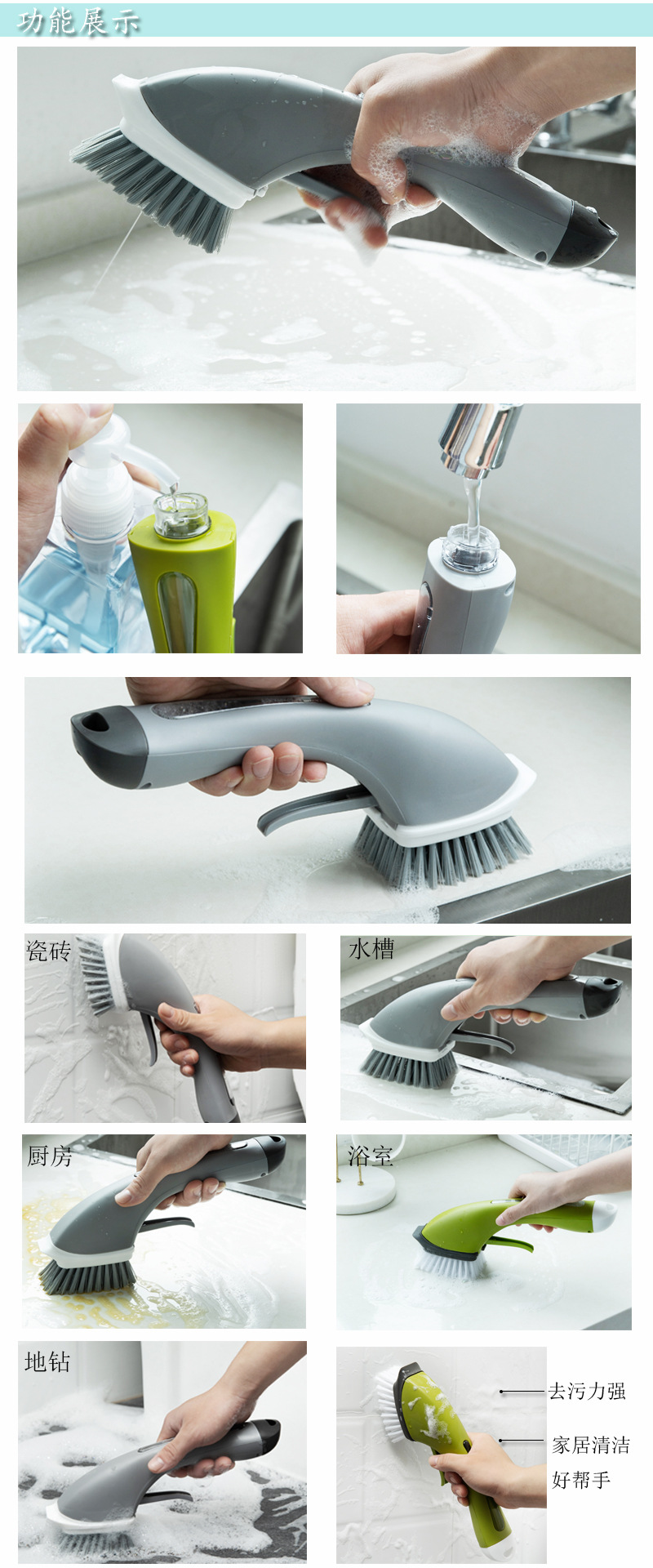 功能展示

瓷砖

水槽

厨房

浴室

地钻

去污力强

家居清洁
好帮手