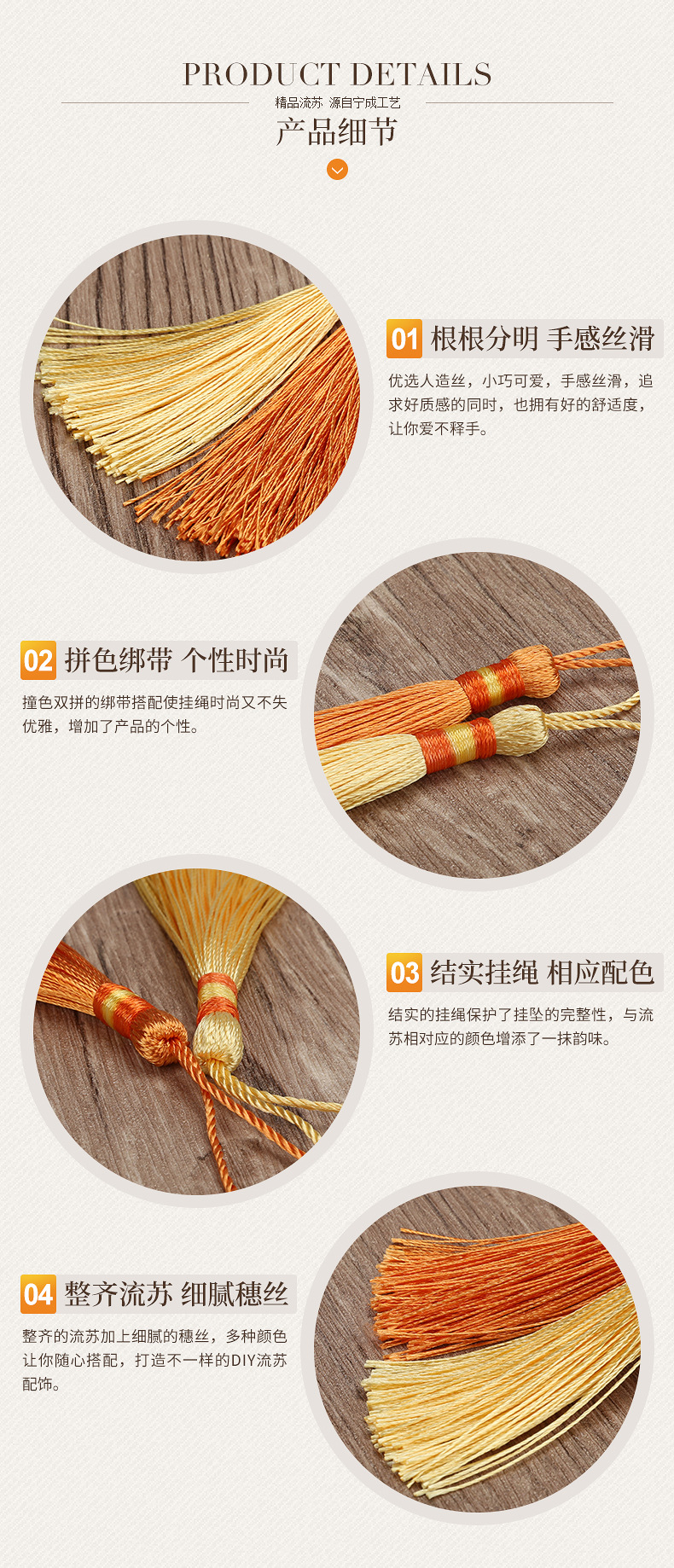 PRODUCT DETAILS

精品流苏 源自宁成工艺

产品细节

01 根根分明 手感丝滑

优选人造丝，小巧可爱，手感丝滑，追求好质感的同时，也拥有好的舒适度，让你爱不释手。

02 拼色绑带 个性时尚

撞色双拼的绑带搭配使挂绳时尚又不失优雅，增加了产品的个性。

03 结实挂绳 相应配色

结实的挂绳保护了挂坠的完整性，与流苏相对应的颜色增添了一抹韵味。

04 整齐流苏 细腻穗丝

整齐的流苏加上细腻的穗丝，多种颜色让你随心搭配，打造不一样的DIY流苏配饰。