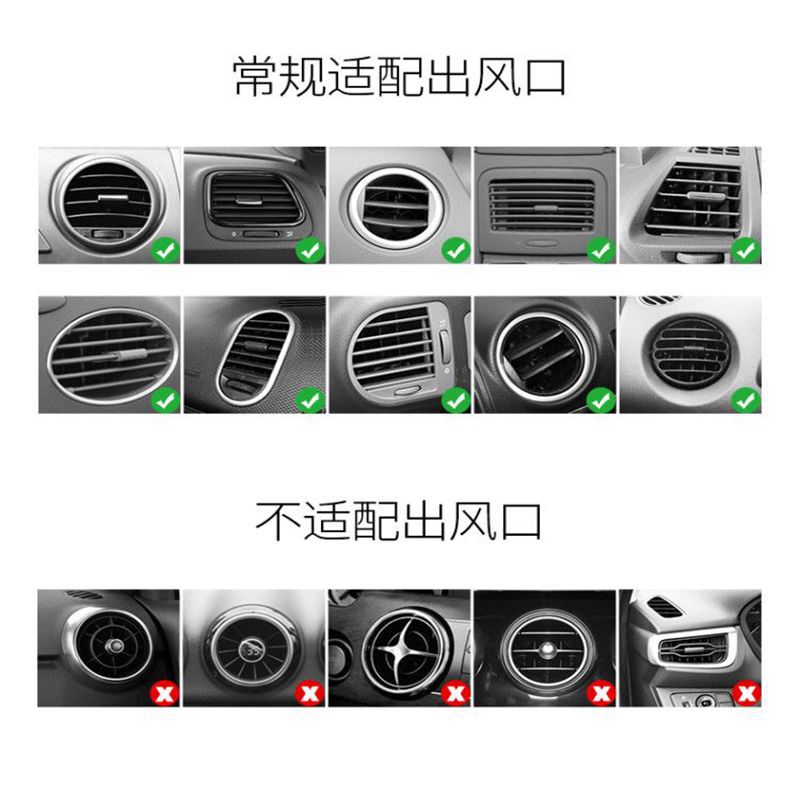 常规适配出风口

不适配出风口