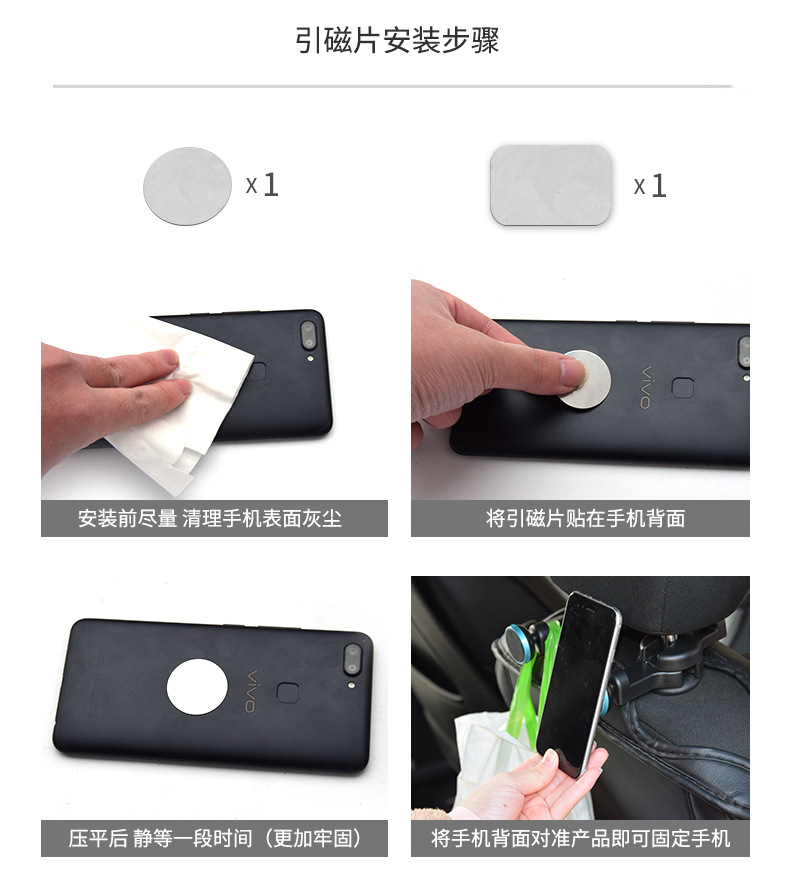 引磁片安装步骤

x1

x1

vivo

安装前尽量 清理手机表面灰尘

vivo

将引磁片贴在手机背面

vivo

压平后 静等一段时间（更加牢固）

将手机背面对准产品即可固定手机